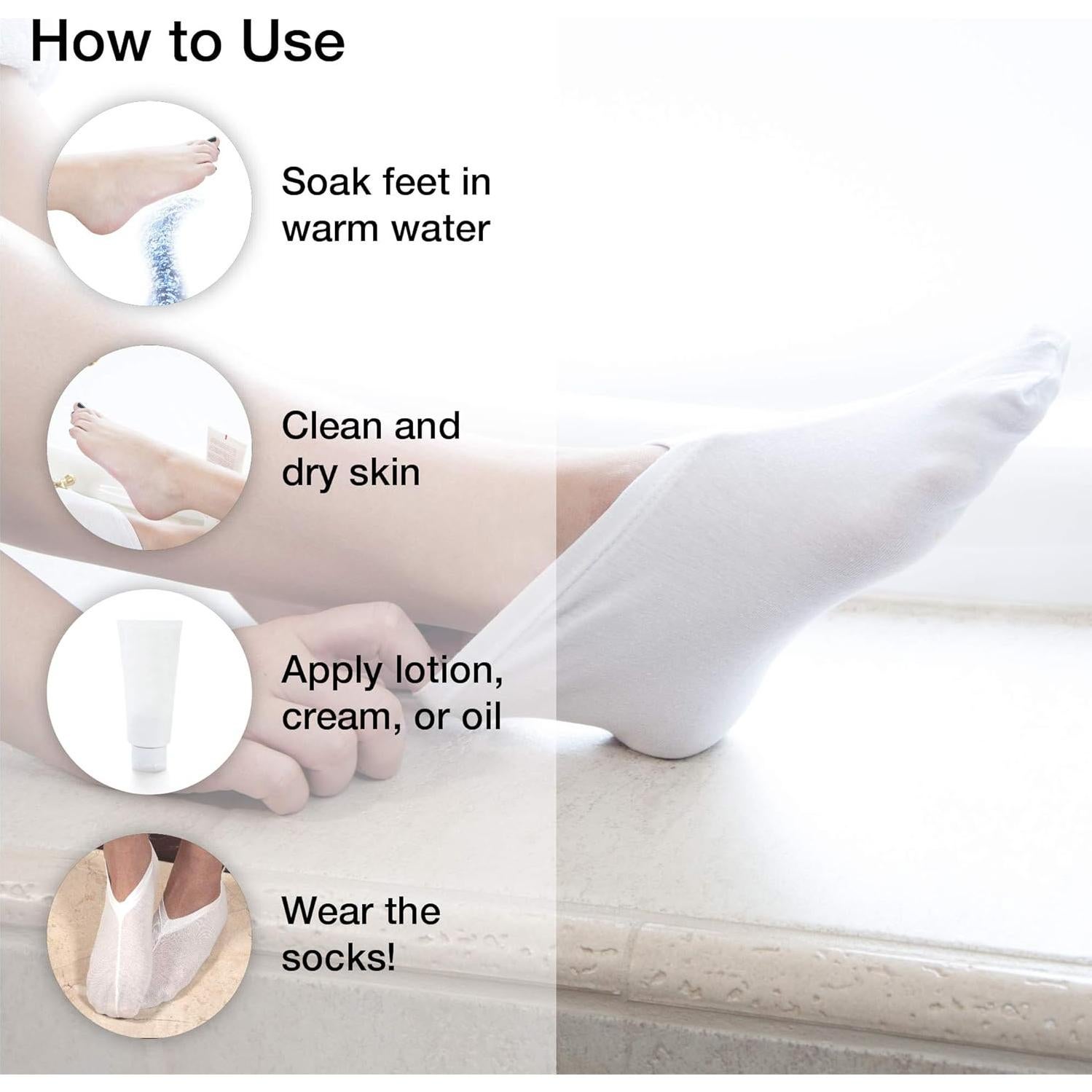 How to Use

Soak feet in warm water

Clean and dry skin

Apply lotion, cream, or oil

Wear the socks!