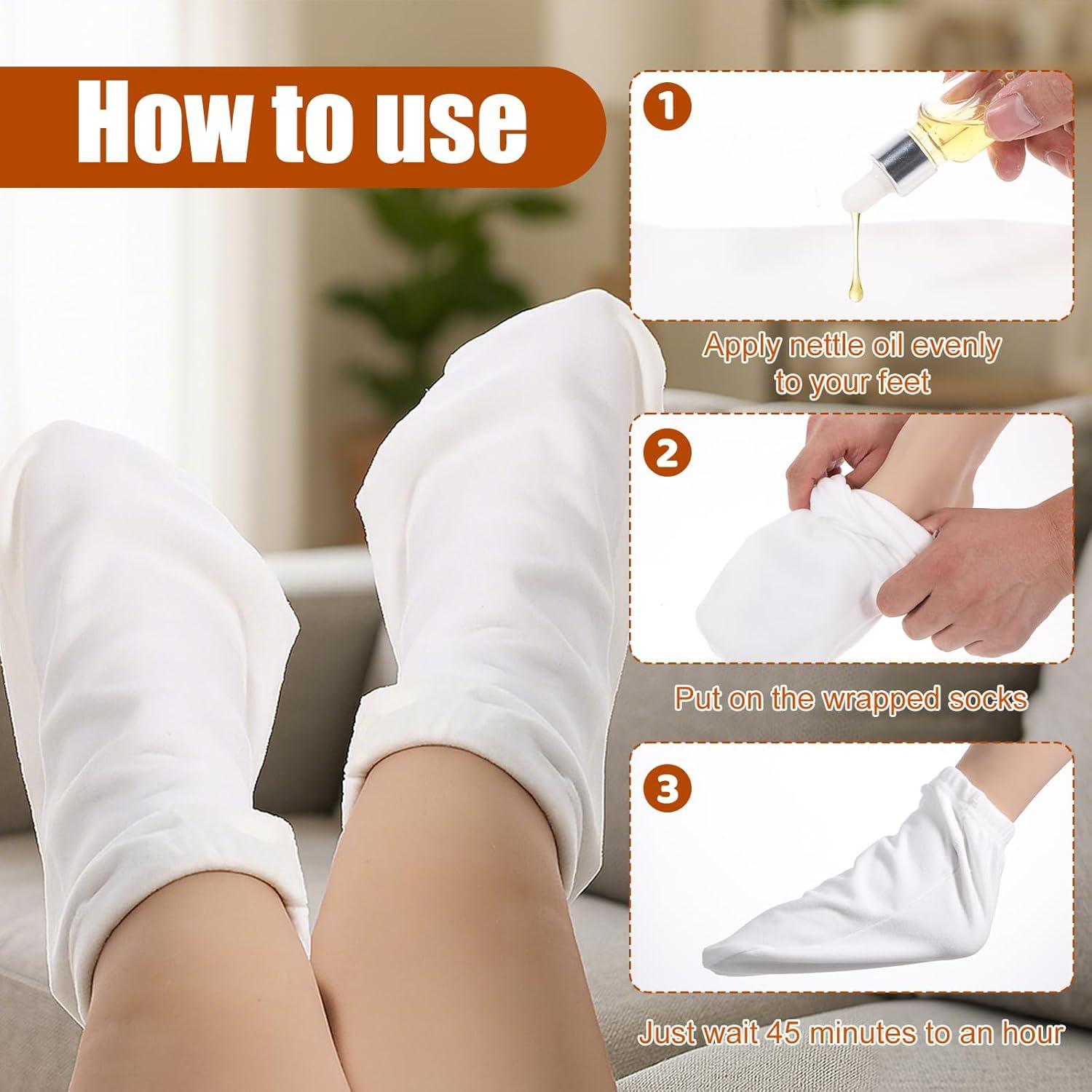 How to use

1

Apply nettle oil evenly to your feet

2

Put on the wrapped socks

3

Just wait 45 minutes to an hour