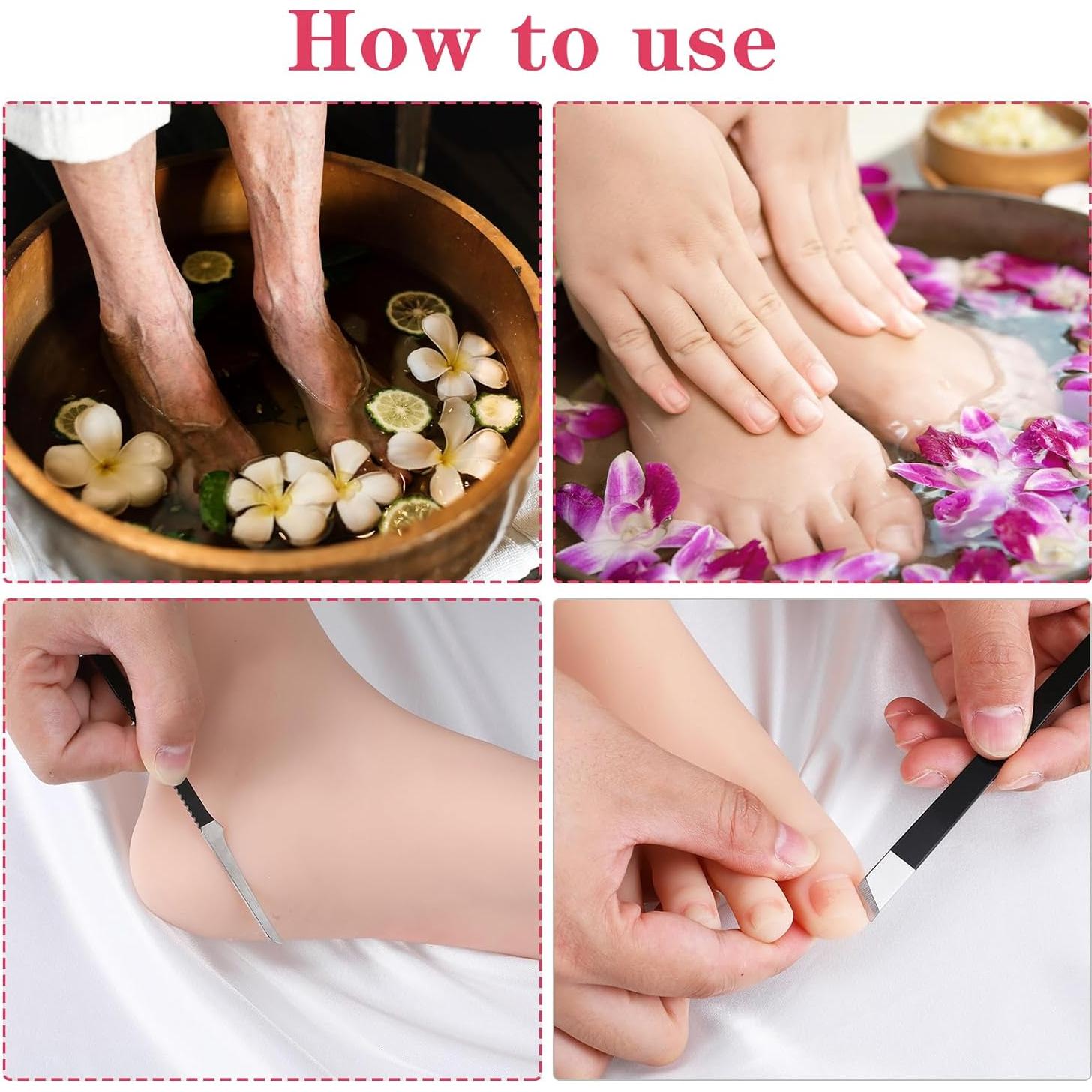 How to use