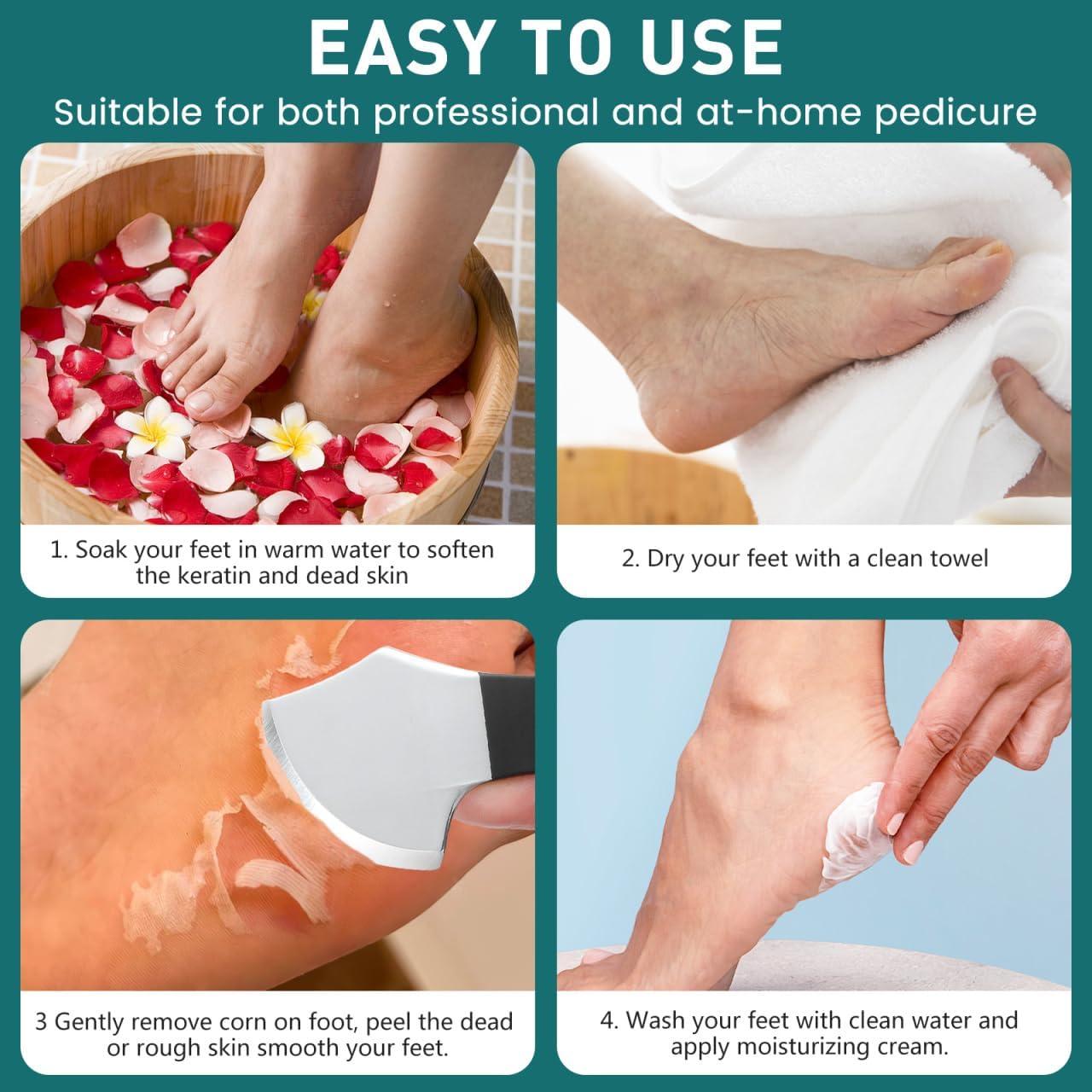 EASY TO USE

Suitable for both professional and at-home pedicure

1. Soak your feet in warm water to soften the keratin and dead skin

2. Dry your feet with a clean towel

3 Gently remove corn on foot, peel the dead or rough skin smooth your feet.

4. Wash your feet with clean water and apply moisturizing cream.