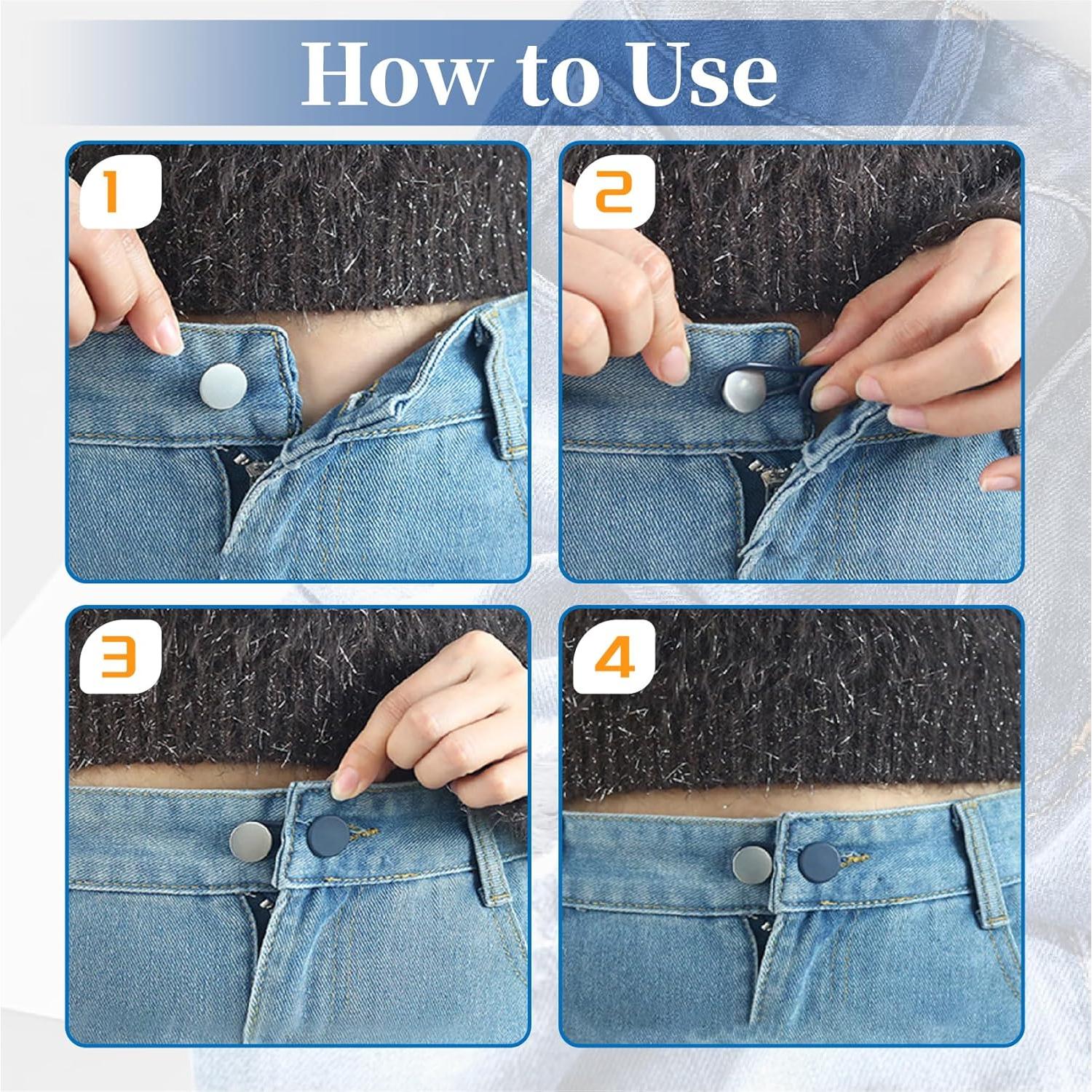 How to Use

1

2

3

4