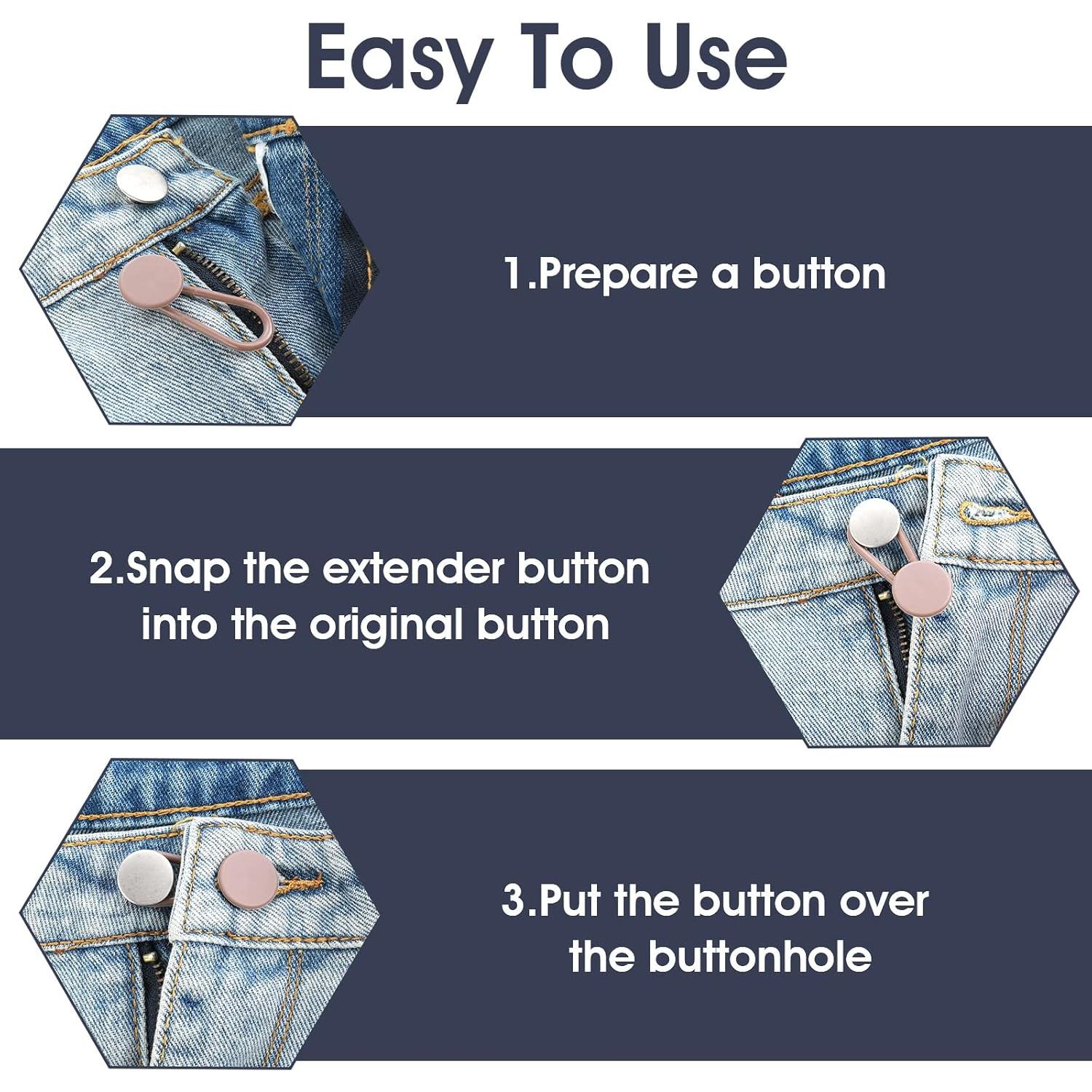 Easy To Use

1.Prepare a button

2.Snap the extender button into the original button

3.Put the button over the buttonhole