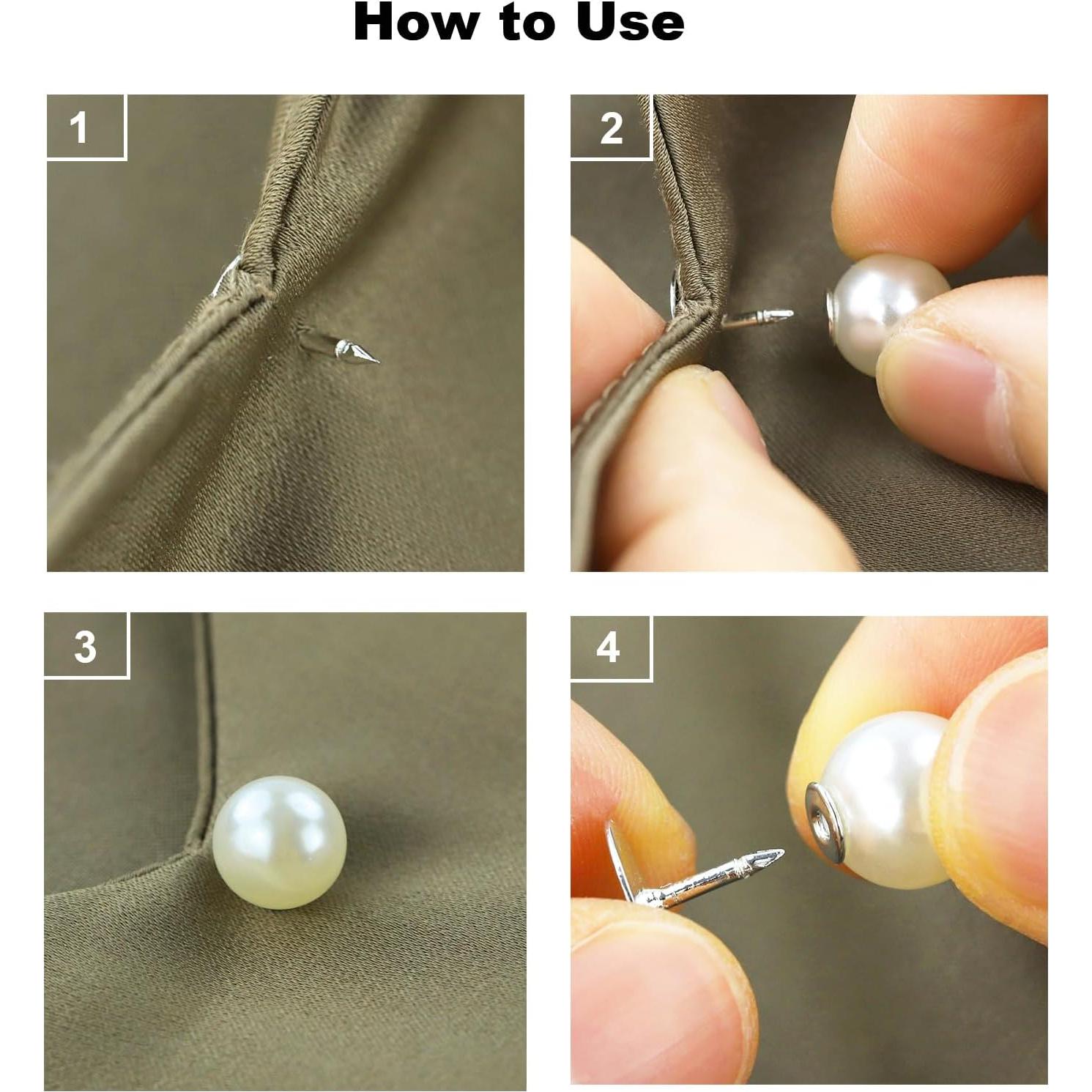 How to Use

1

2

3

4