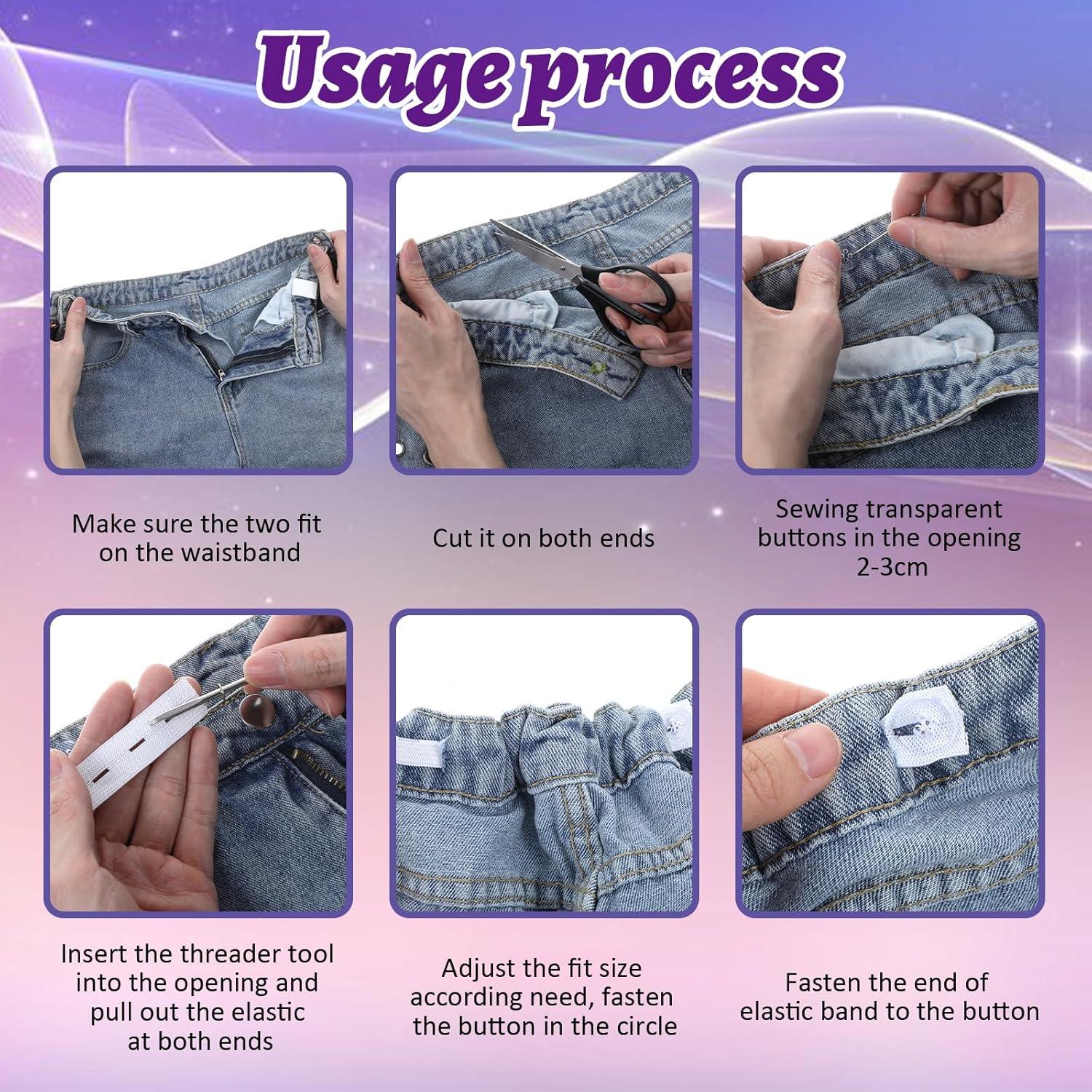 Usage process

Make sure the two fit on the waistband

Cut it on both ends

Sewing transparent buttons in the opening 2-3cm

Insert the threader tool into the opening and pull out the elastic at both ends

Adjust the fit size according need, fasten the button in the circle

Fasten the end of elastic band to the button