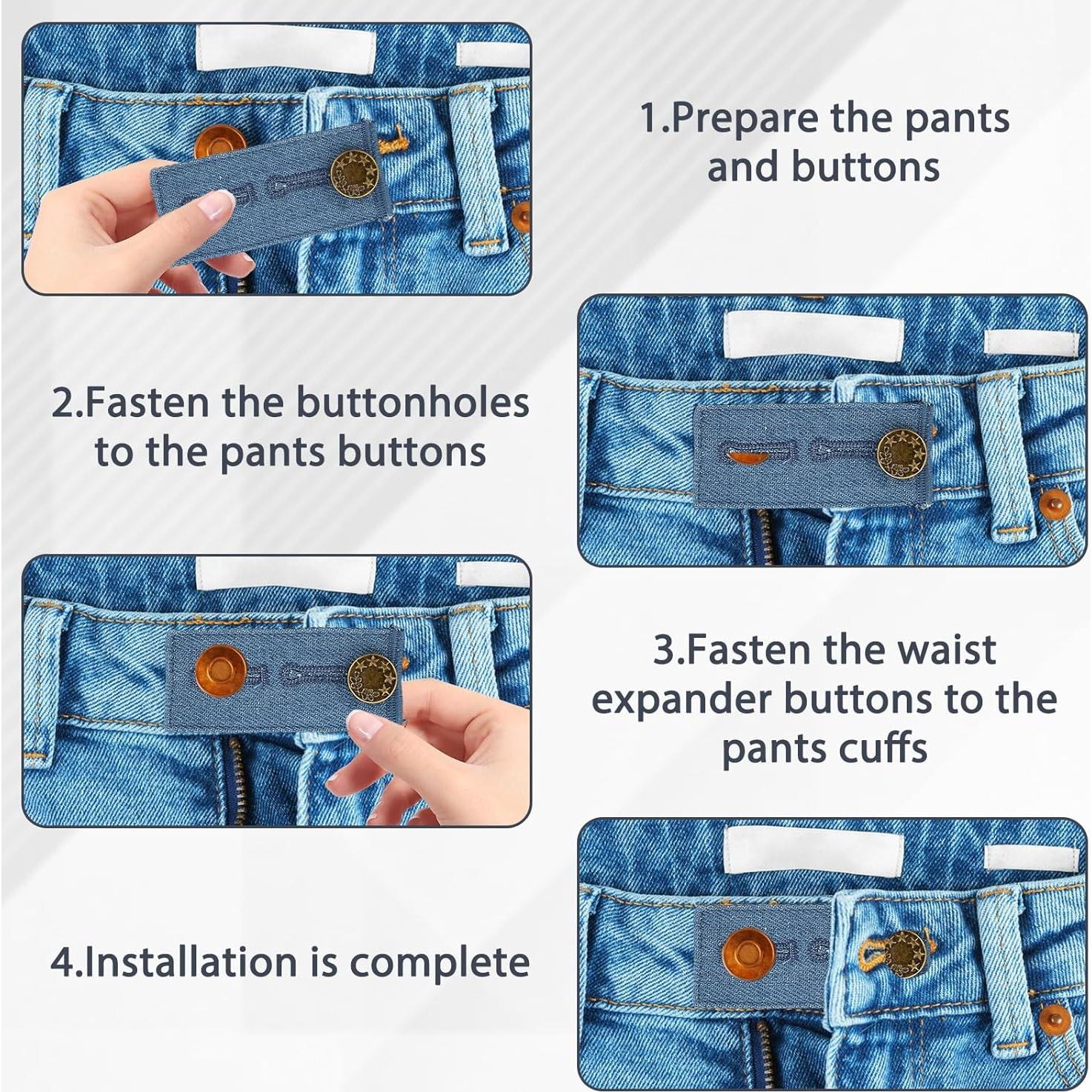 1.Prepare the pants and buttons

2.Fasten the buttonholes to the pants buttons

3.Fasten the waist expander buttons to the pants cuffs

4.Installation is complete