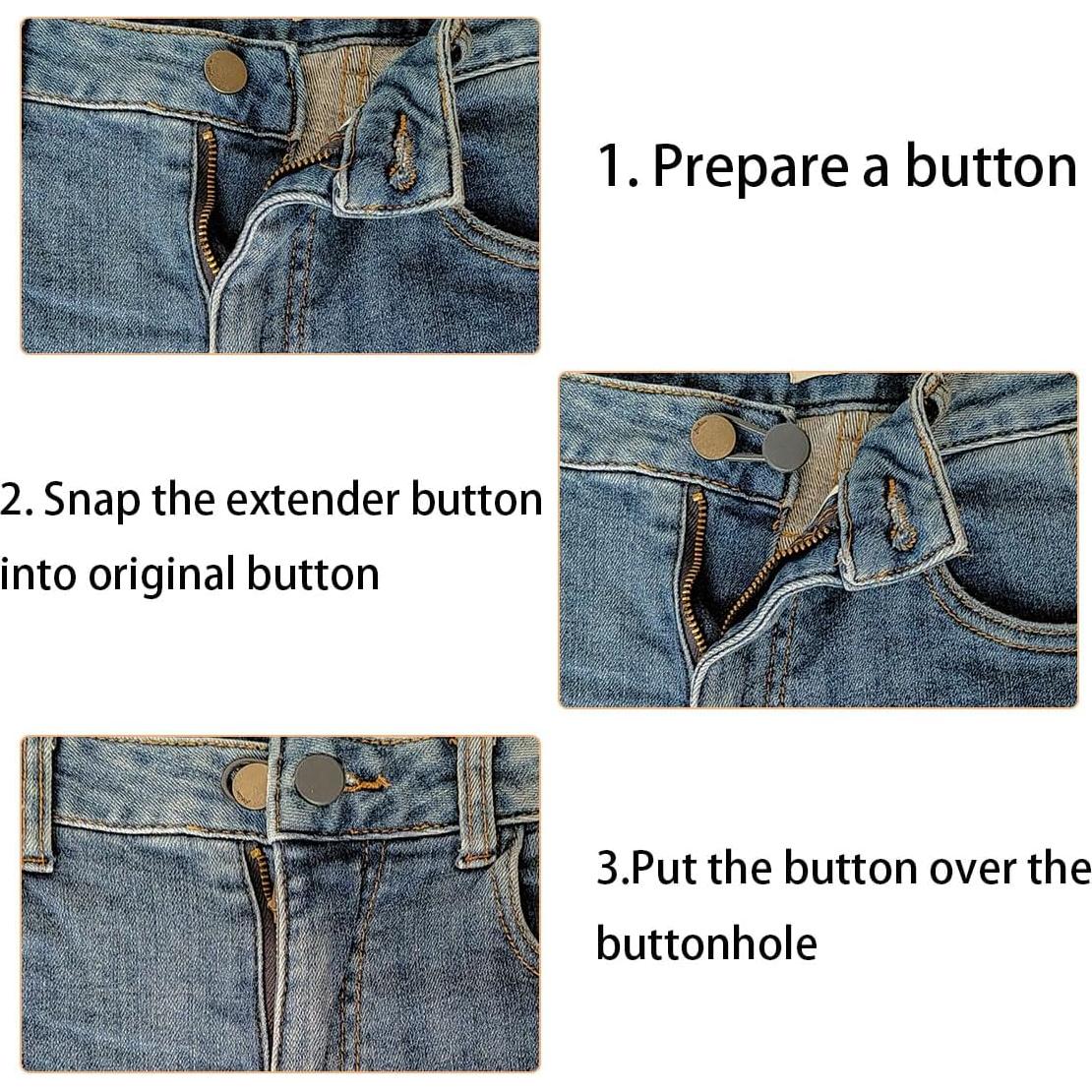 1. Prepare a button

2. Snap the extender button into original button

3.Put the button over the buttonhole