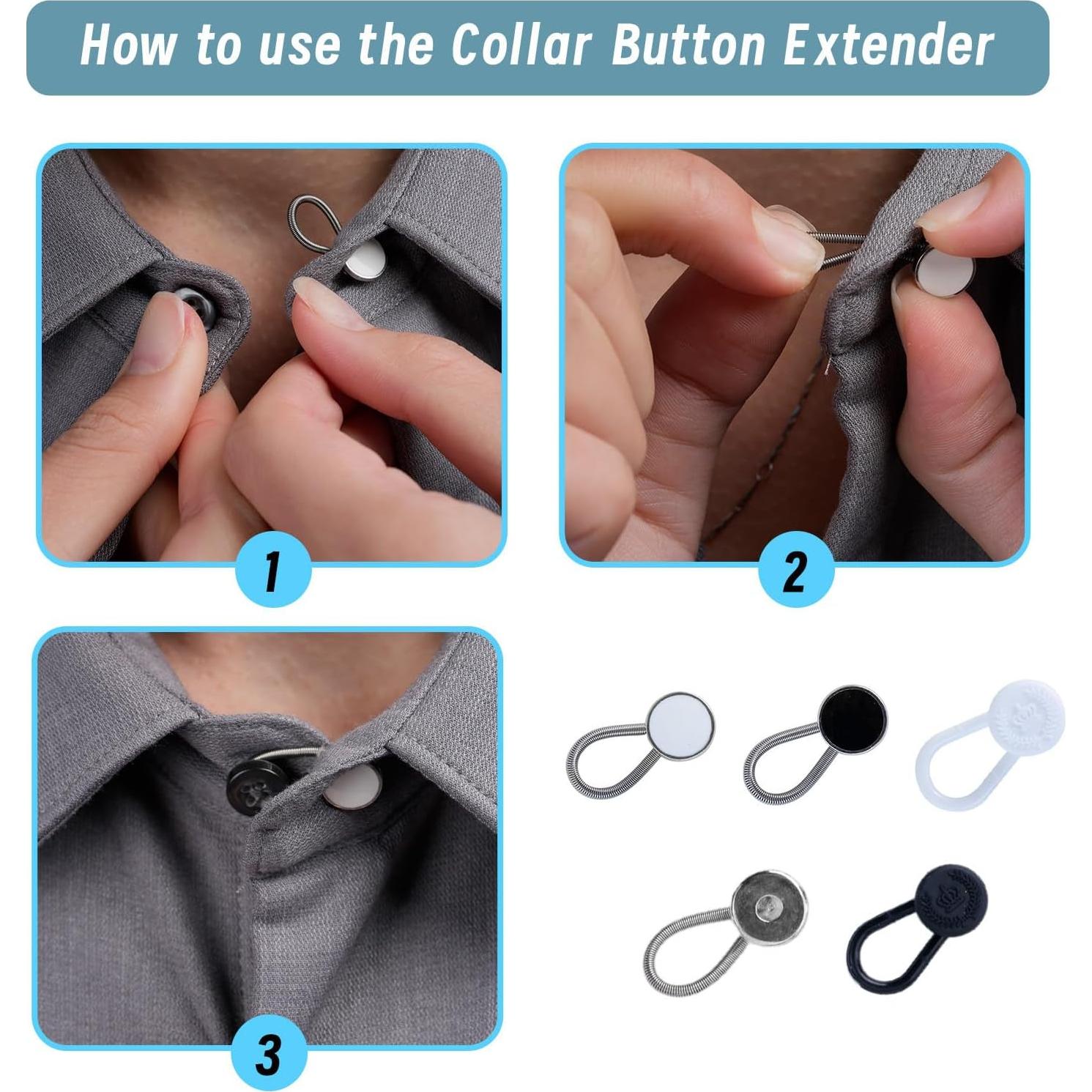 How to use the Collar Button Extender

1

2

3