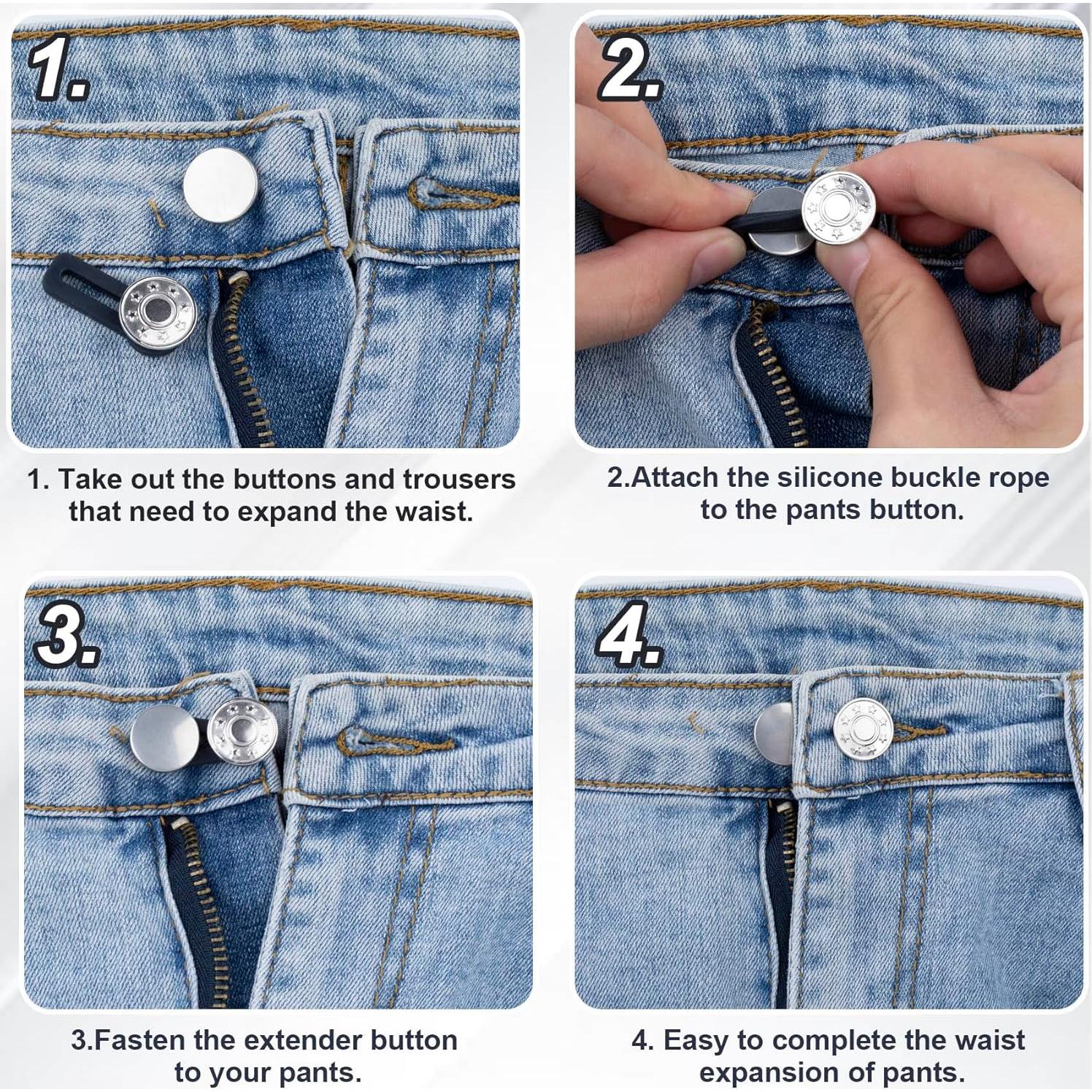 1.

1. Take out the buttons and trousers that need to expand the waist.

2.

2.Attach the silicone buckle rope to the pants button.

3.

3.Fasten the extender button to your pants.

4.

4. Easy to complete the waist expansion of pants.