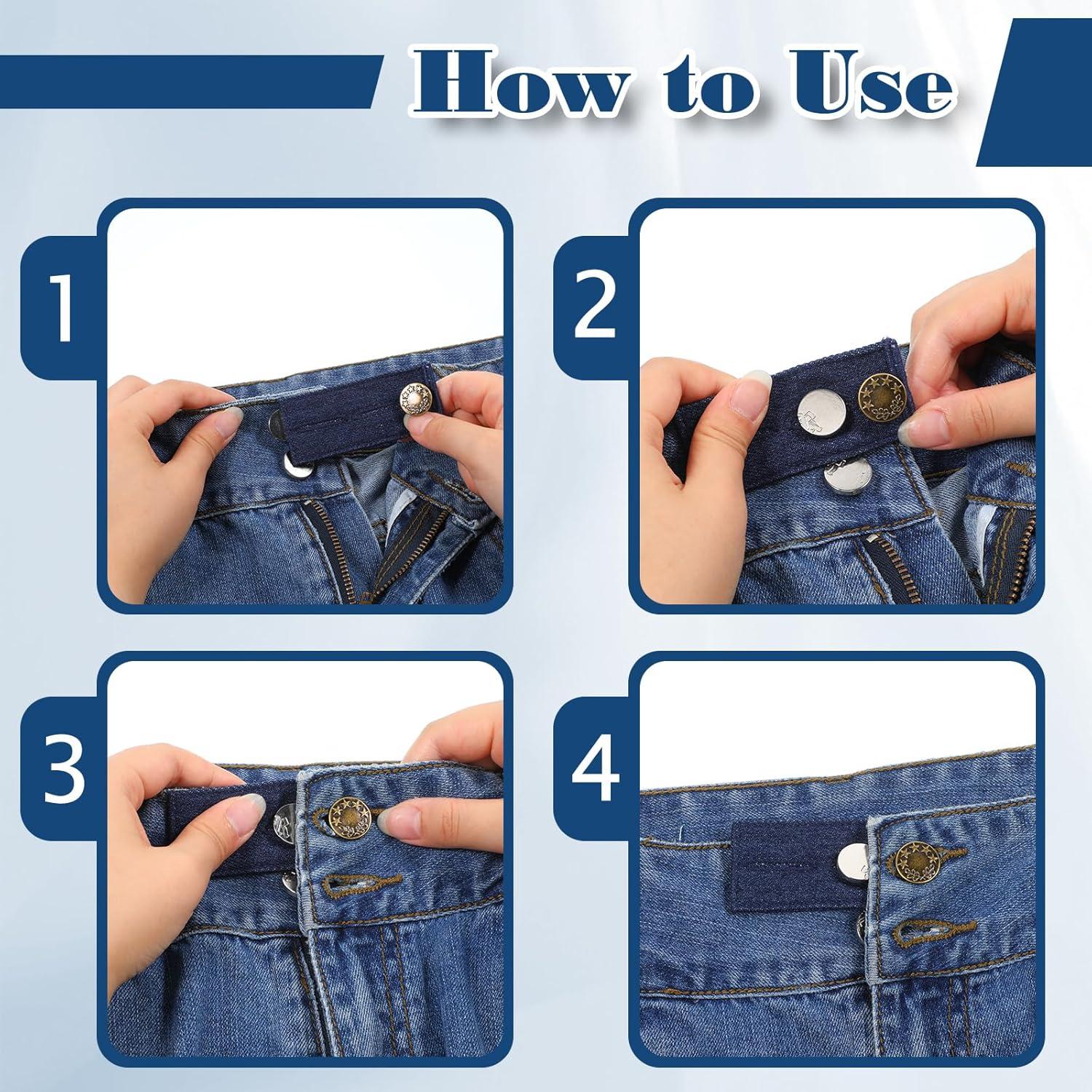 How to Use

1

2

3

4