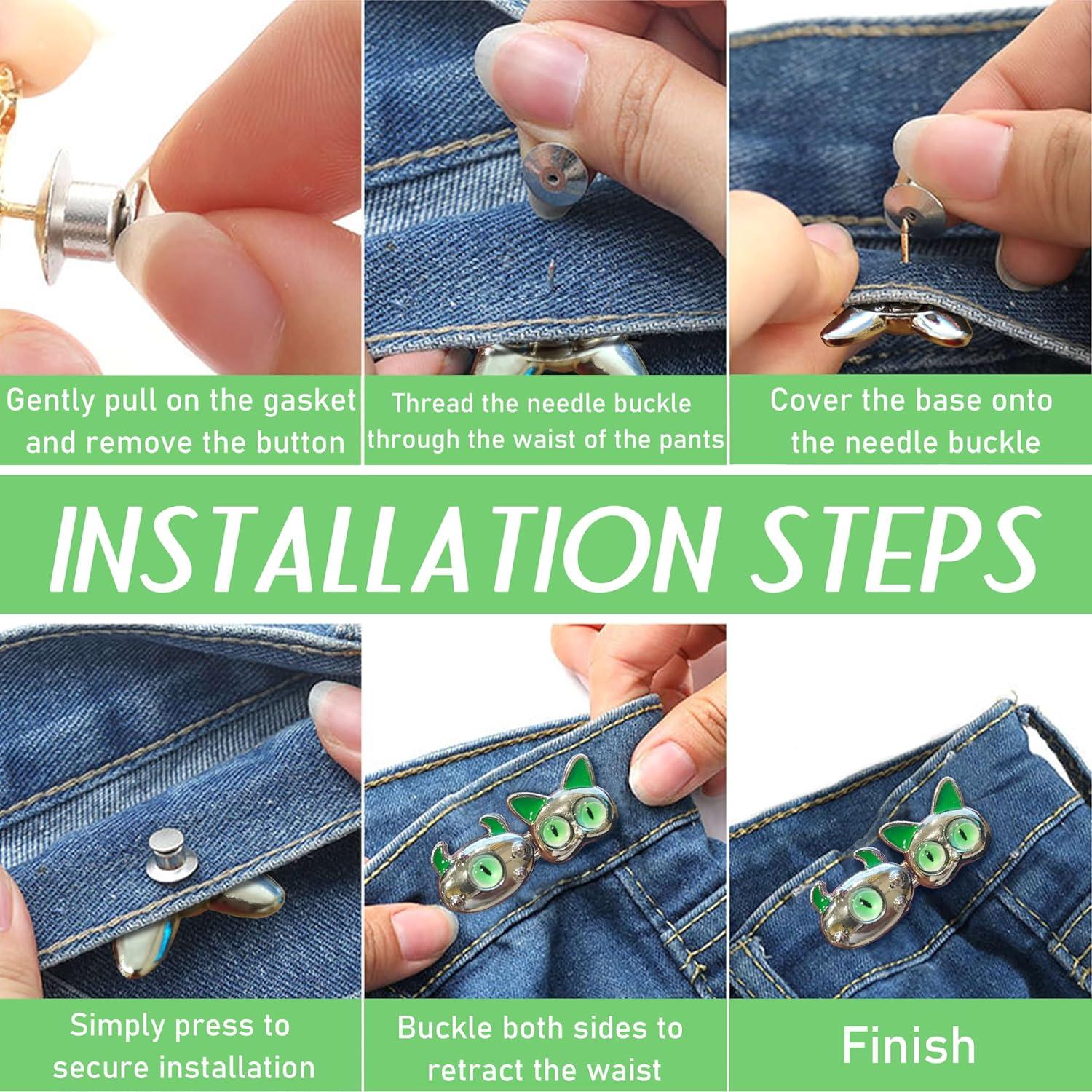 Gently pull on the gasket and remove the button

Thread the needle buckle through the waist of the pants

Cover the base onto the needle buckle

INSTALLATION STEPS

Simply press to secure installation

Buckle both sides to retract the waist

Finish