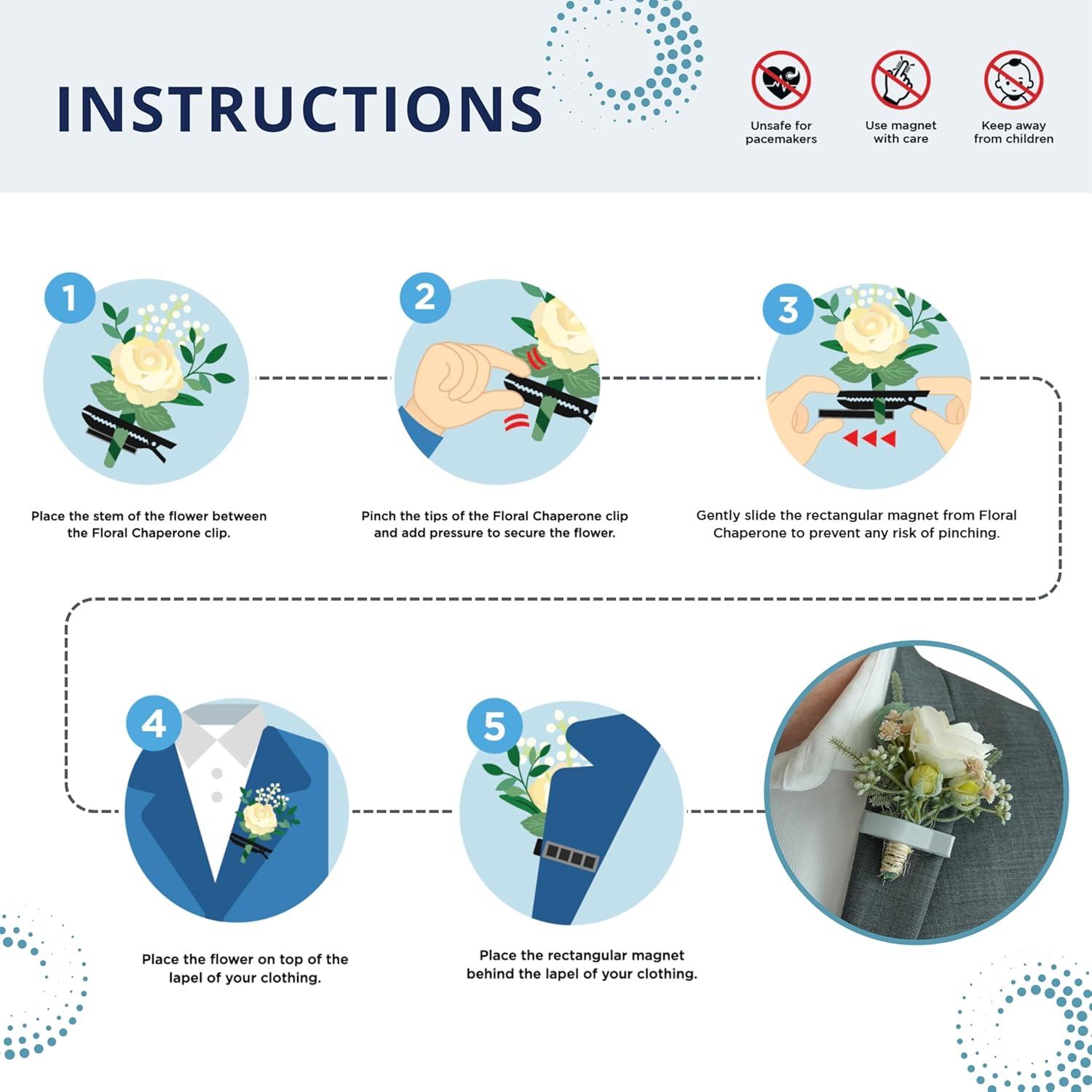 INSTRUCTIONS

Unsafe for pacemakers

Use magnet with care

Keep away from children

1

Place the stem of the flower between the Floral Chaperone clip.

2

Pinch the tips of the Floral Chaperone clip and add pressure to secure the flower.

3

Gently slide the rectangular magnet from Floral Chaperone to prevent any risk of pinching.

4

Place the flower on top of the lapel of your clothing.

5

Place the rectangular magnet behind the lapel of your clothing.