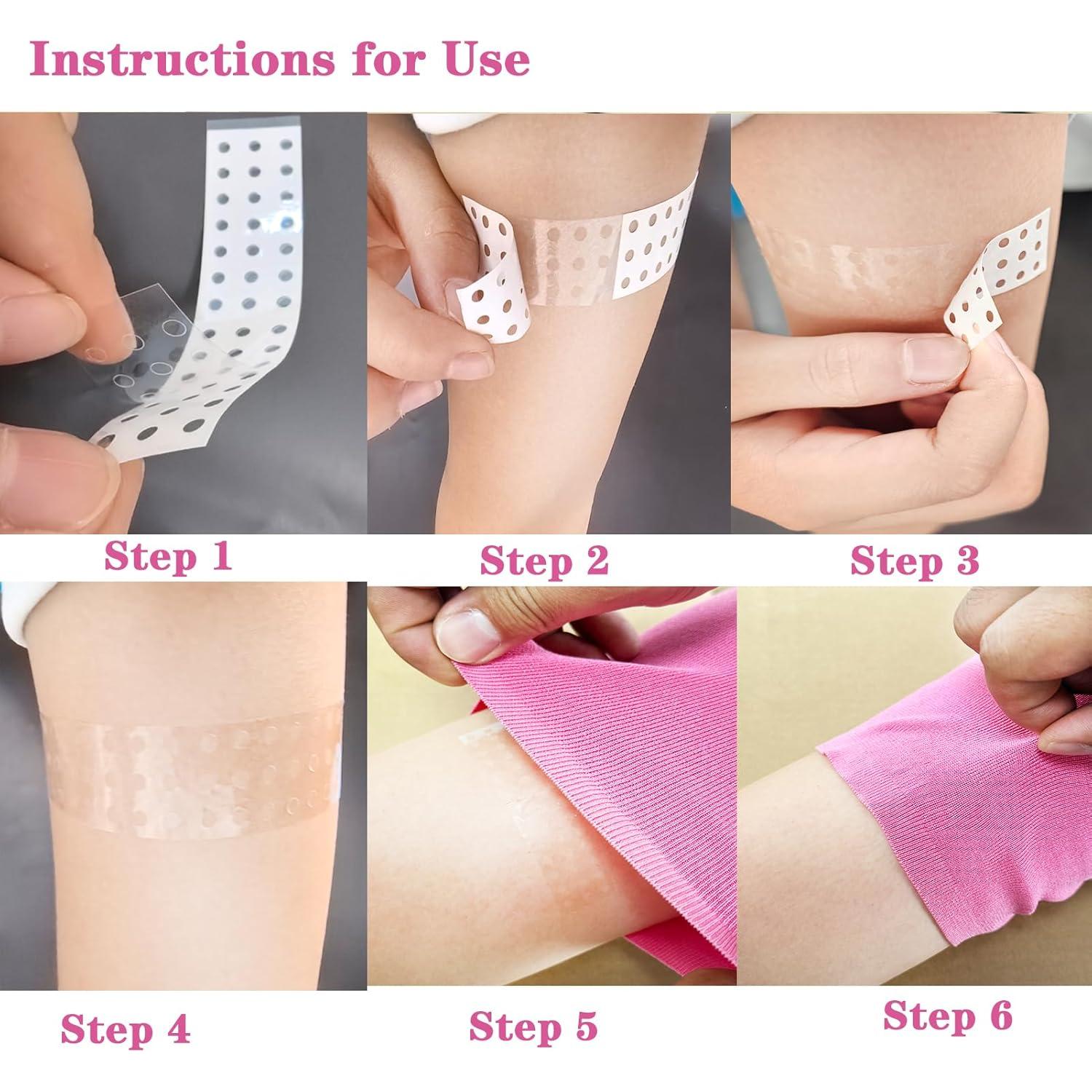 Instructions for Use

Step 1

Step 2

Step 3

Step 4

Step 5

Step 6