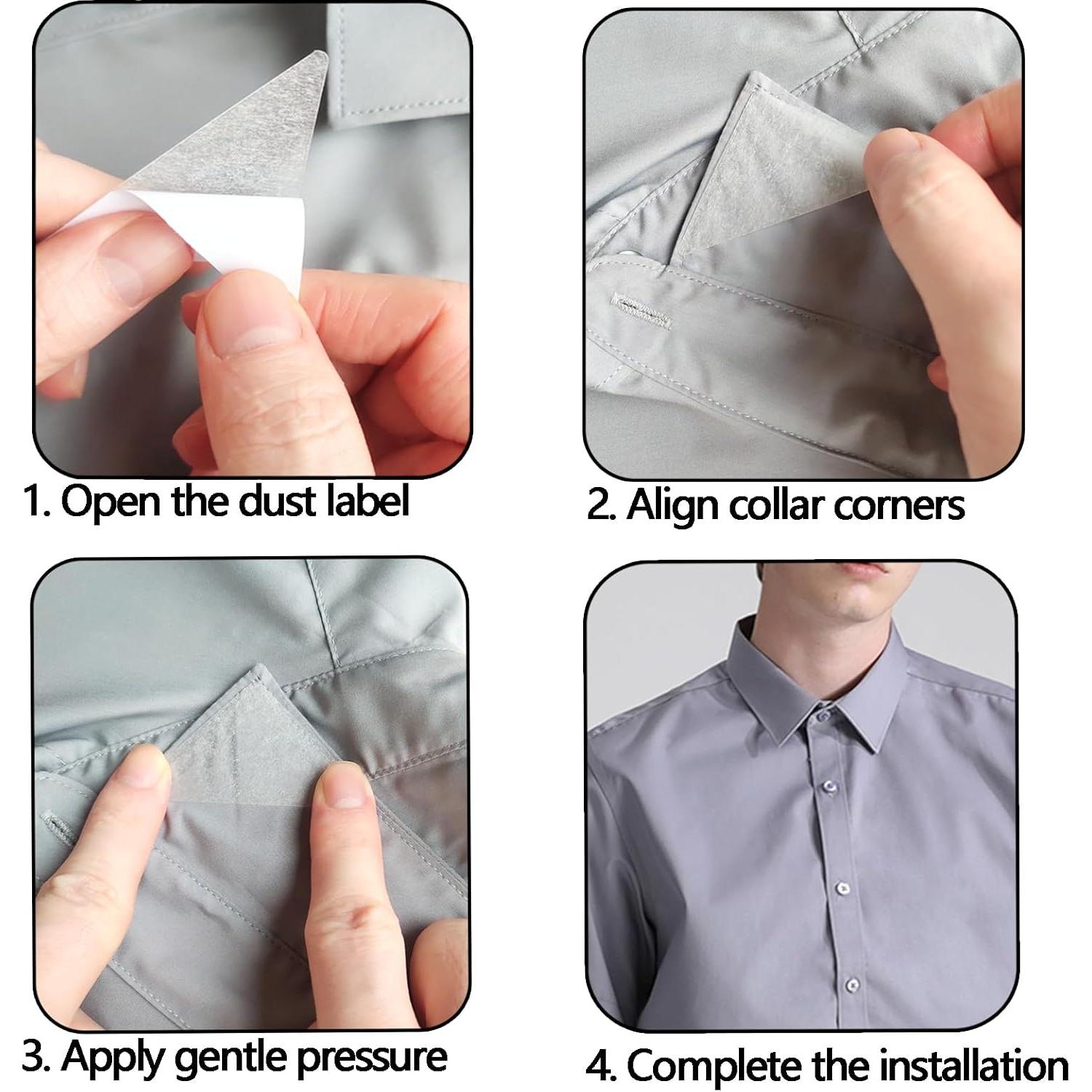 1. Open the dust label

2. Align collar corners

3. Apply gentle pressure

4. Complete the installation