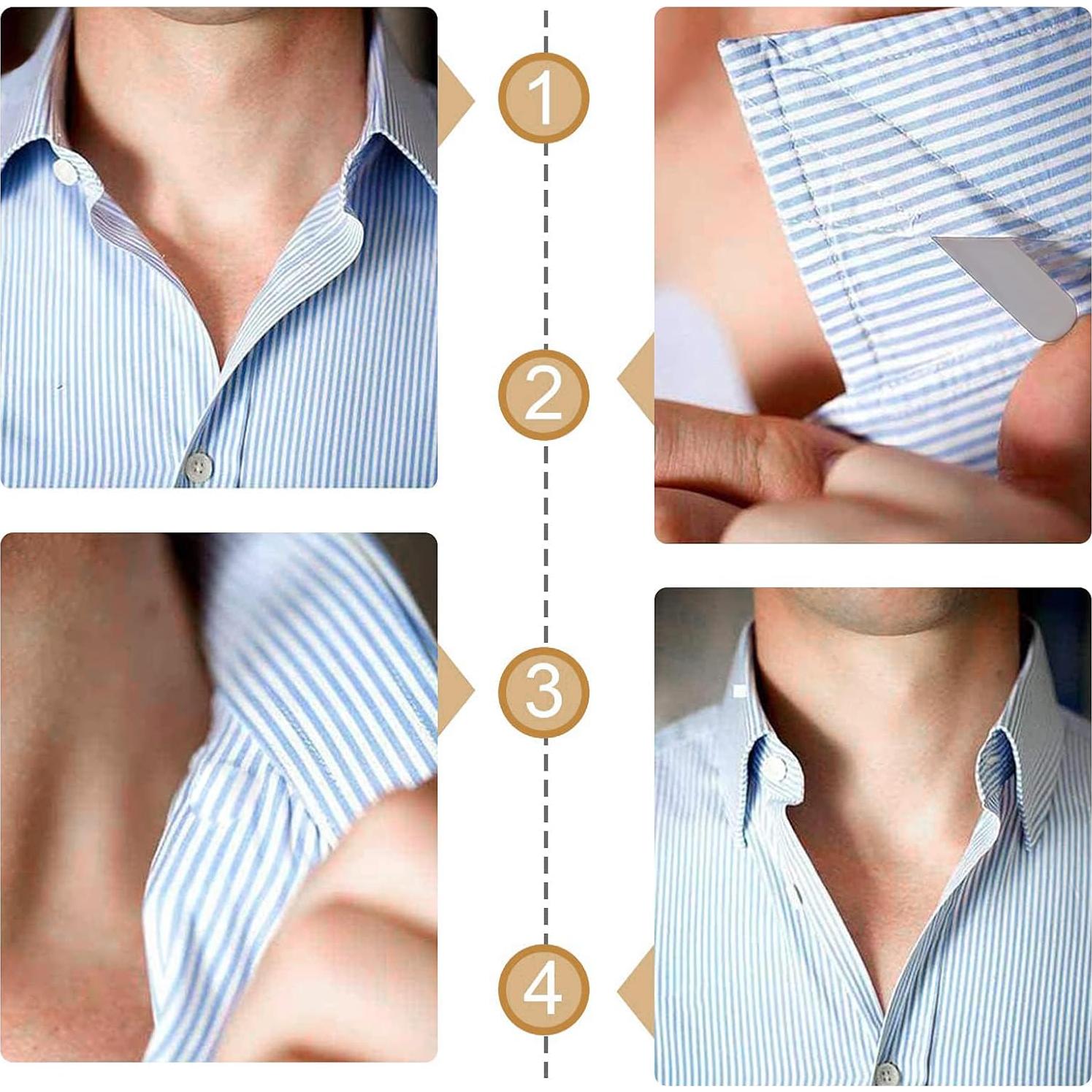 1
2
3
4