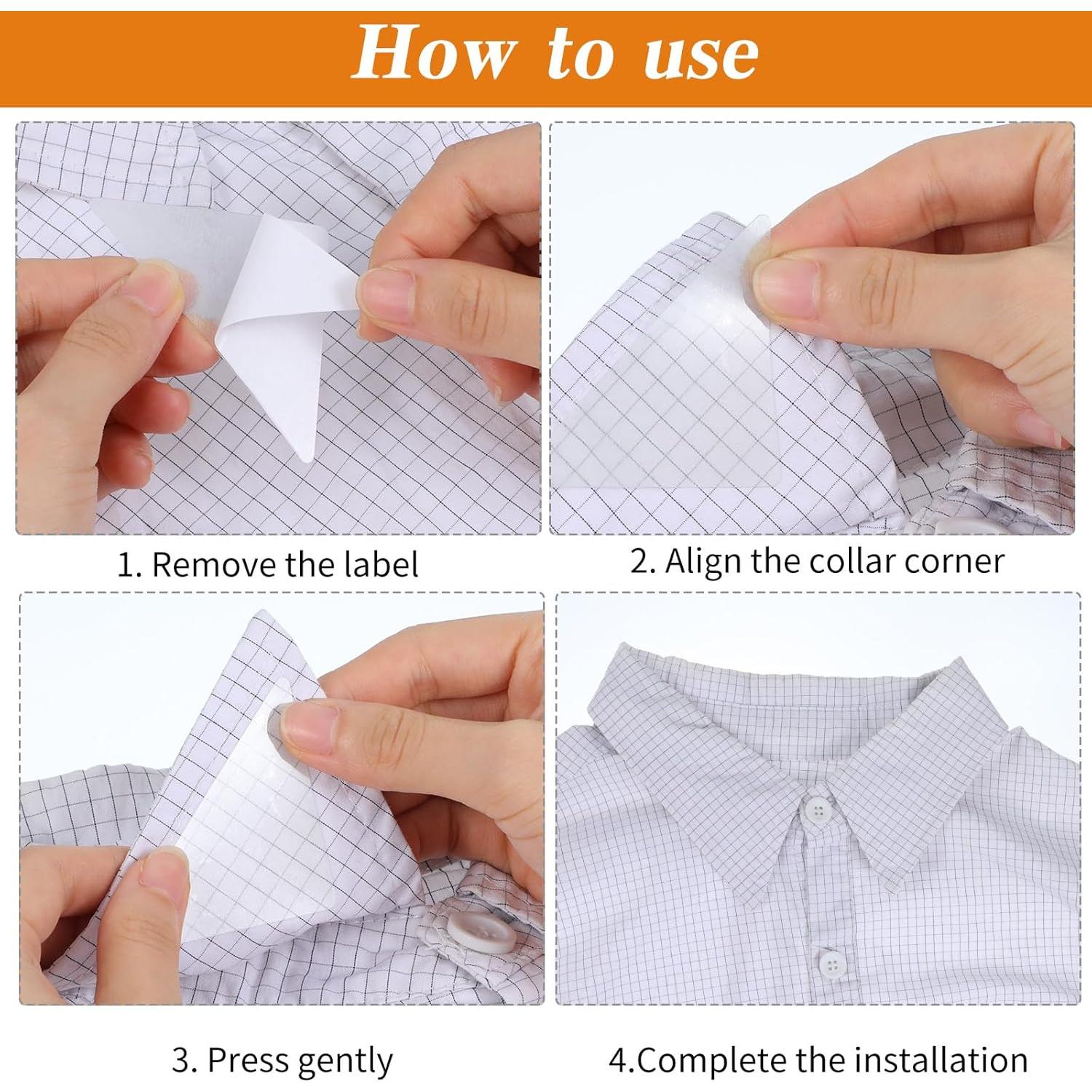 How to use

1. Remove the label

2. Align the collar corner

3. Press gently

4.Complete the installation