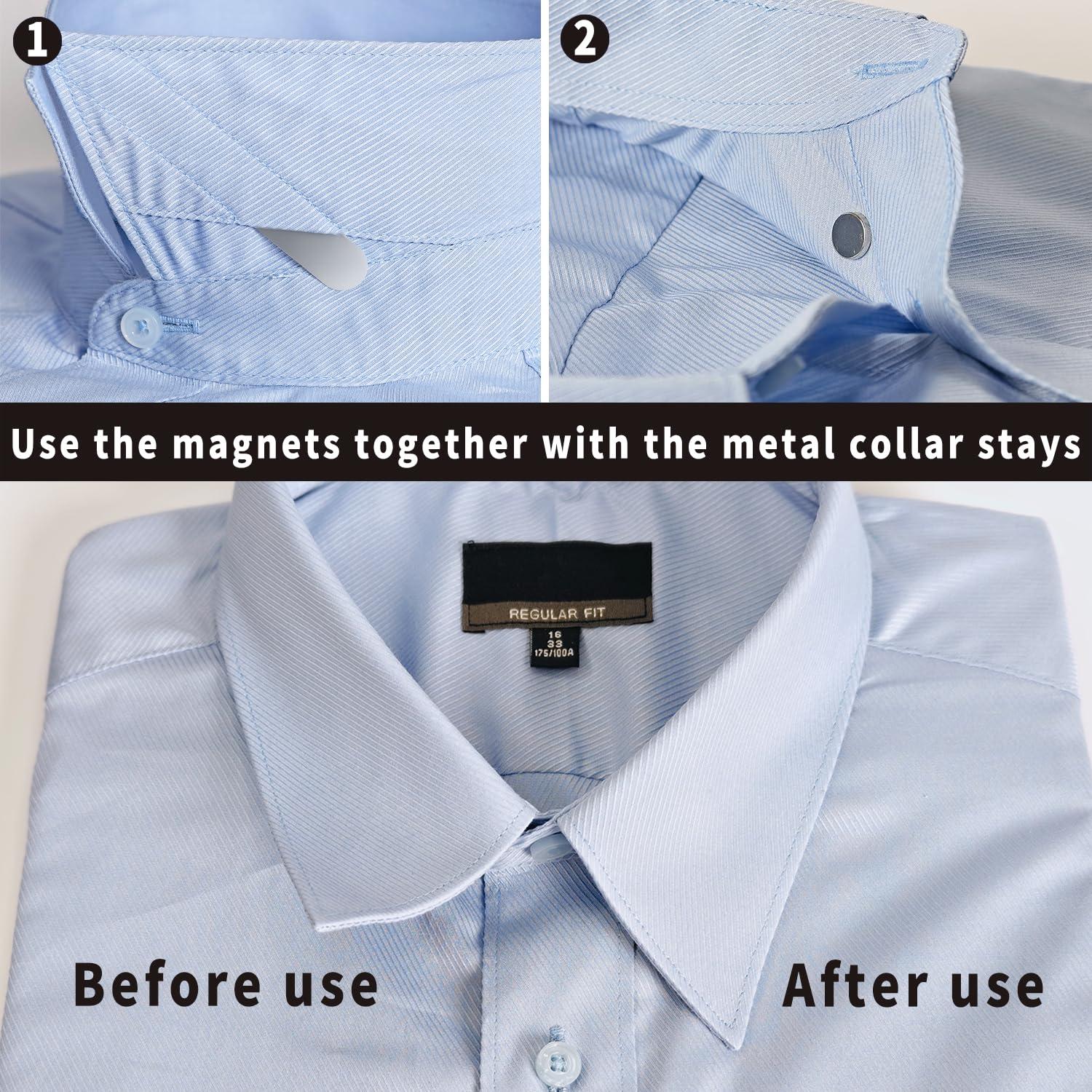 1

2

Use the magnets together with the metal collar stays

REGULAR FIT

16
33
175/100A

Before use

After use