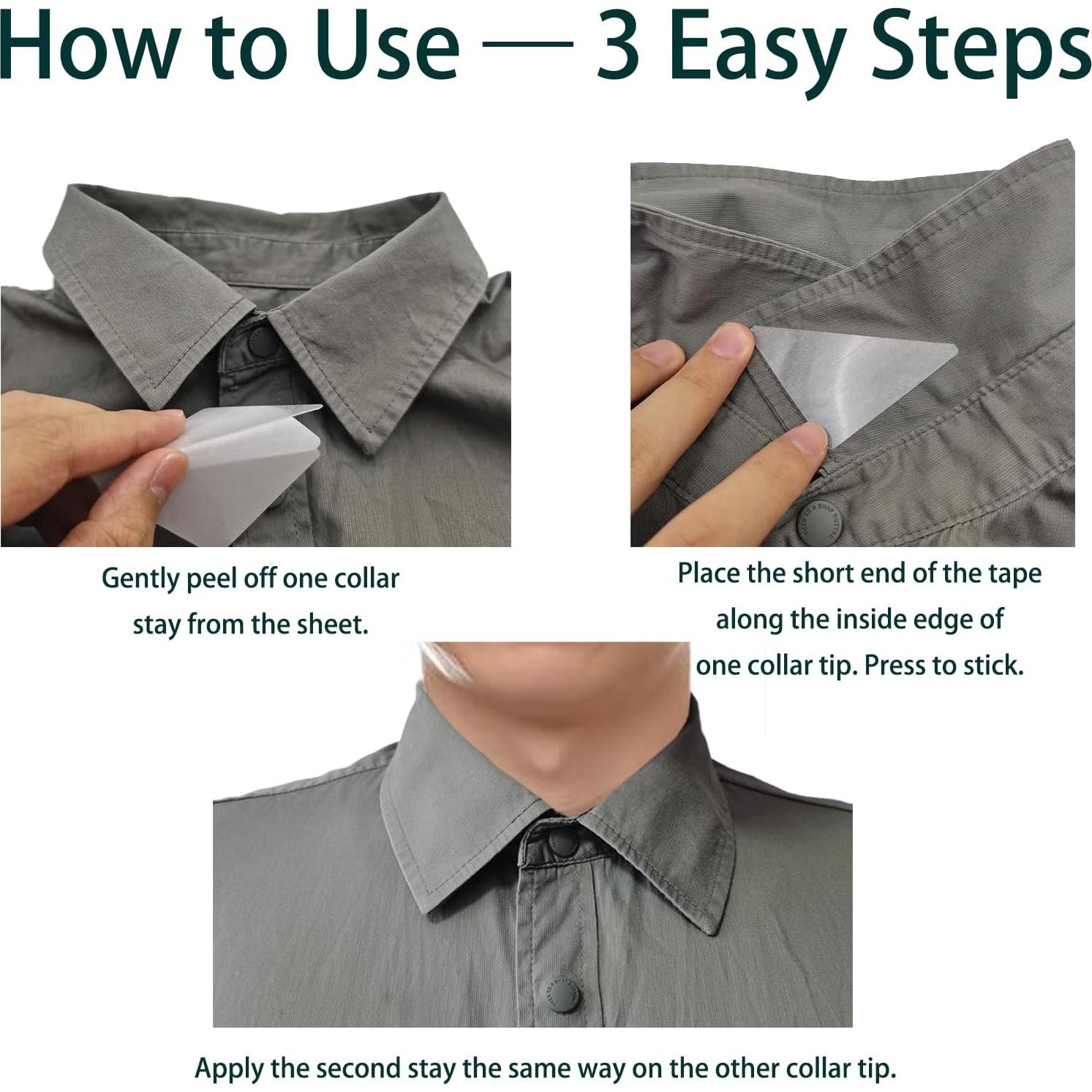 How to Use — 3 Easy Steps

Gently peel off one collar stay from the sheet.

Place the short end of the tape along the inside edge of one collar tip. Press to stick.

Apply the second stay the same way on the other collar tip.