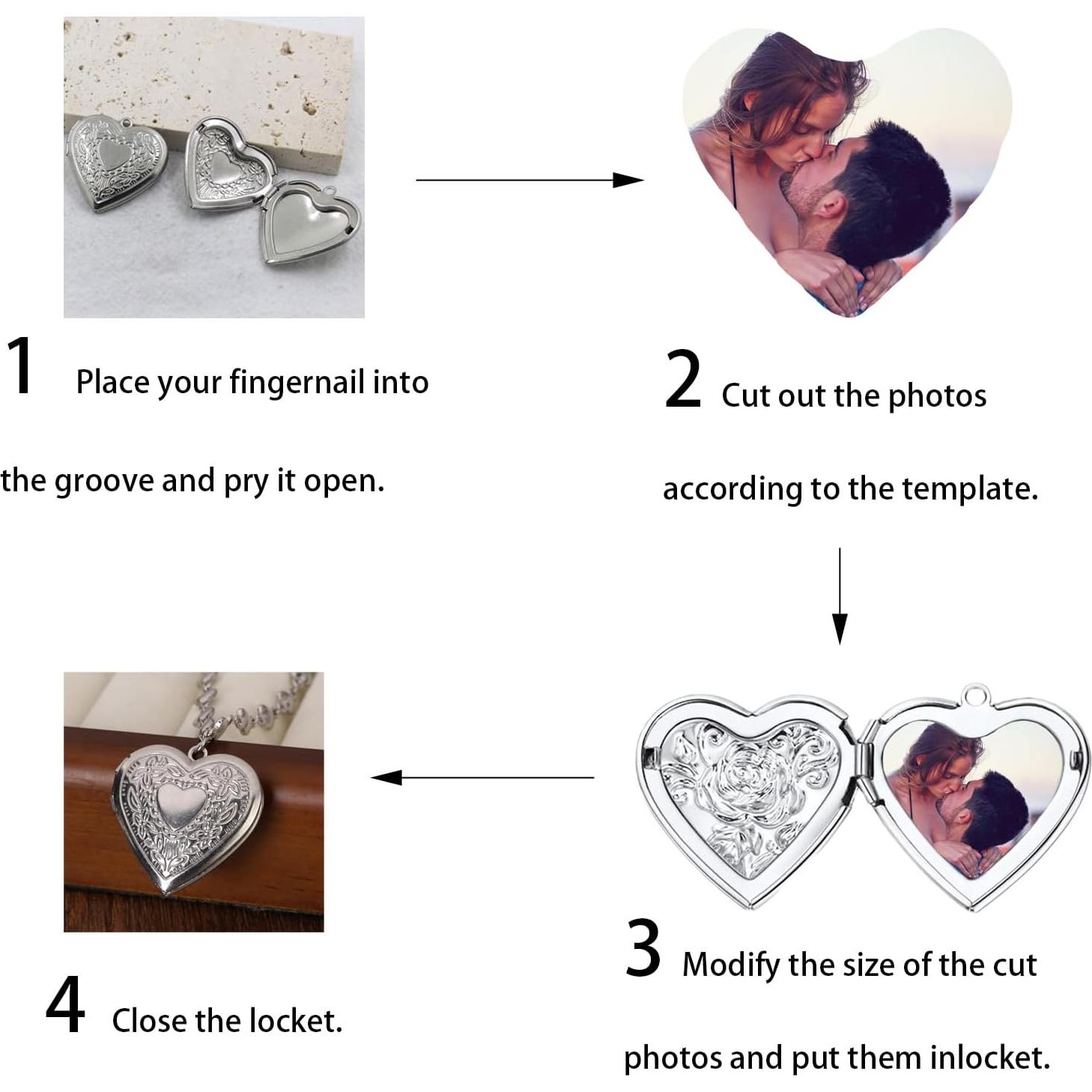 1 Place your fingernail into the groove and pry it open.

2 Cut out the photos according to the template.

3 Modify the size of the cut photos and put them inlocket.

4 Close the locket.