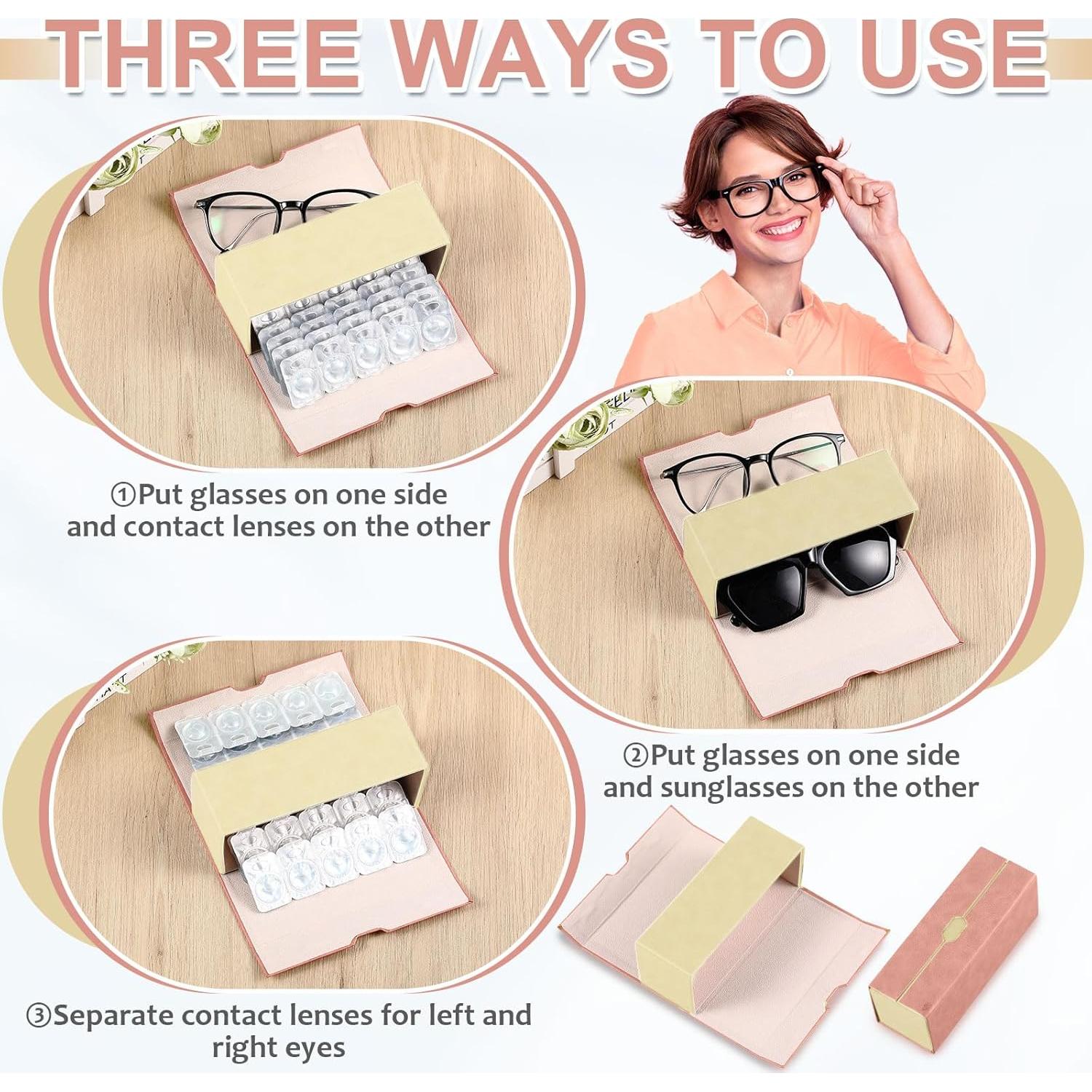 THREE WAYS TO USE

①Put glasses on one side and contact lenses on the other

②Put glasses on one side and sunglasses on the other

③Separate contact lenses for left and right eyes