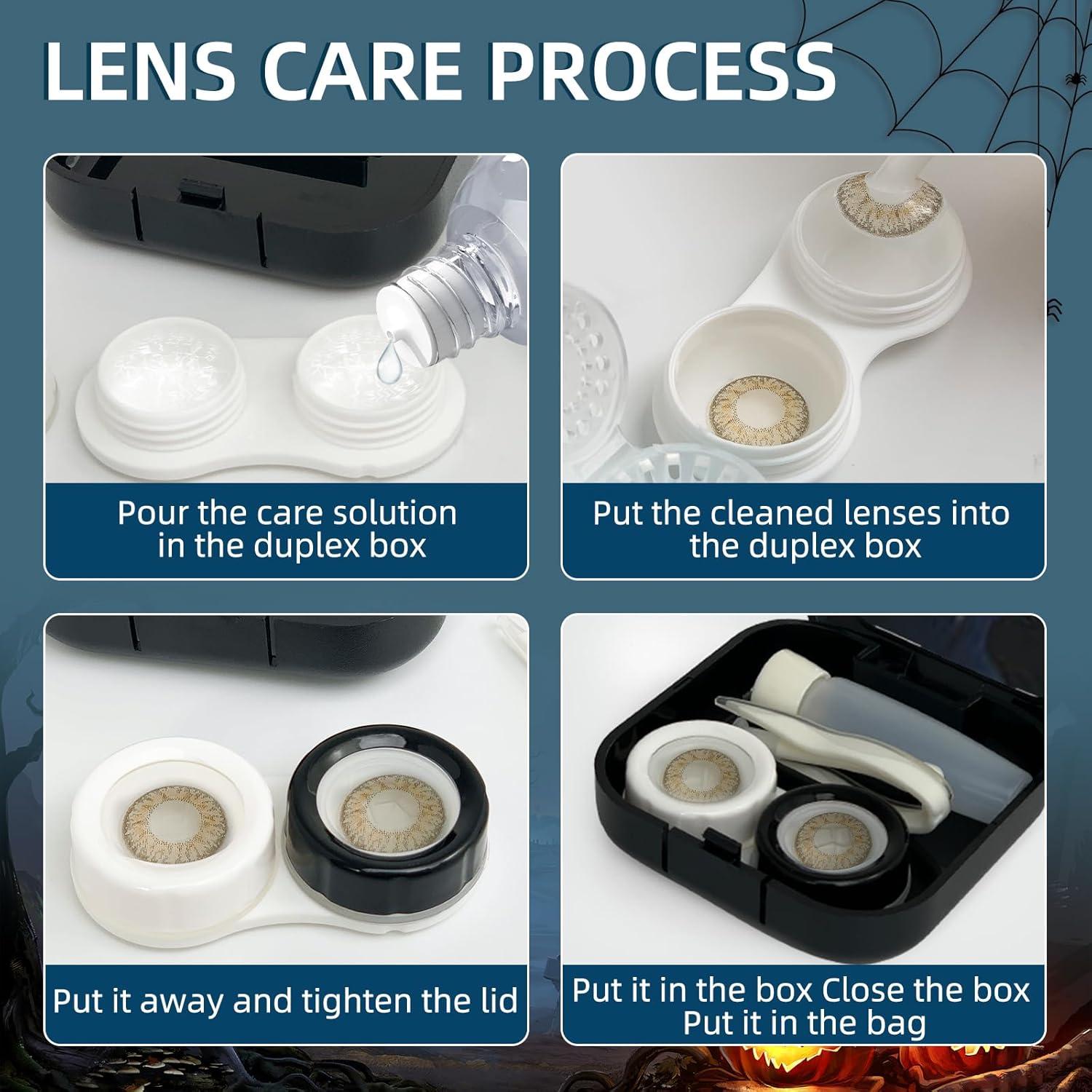 LENS CARE PROCESS

Pour the care solution in the duplex box

Put the cleaned lenses into the duplex box

Put it away and tighten the lid

Put it in the box Close the box
Put it in the bag