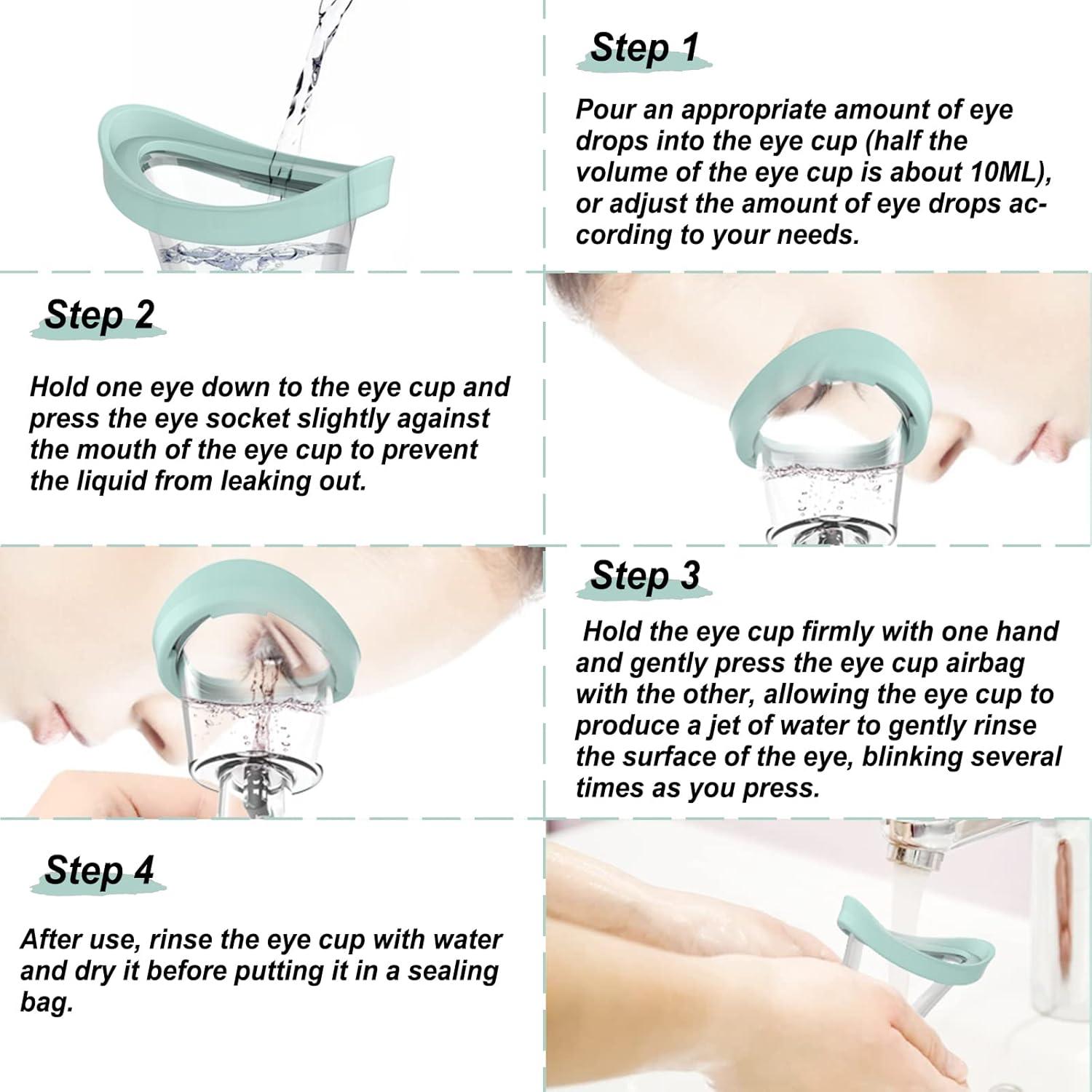 Step 1

Pour an appropriate amount of eye drops into the eye cup (half the volume of the eye cup is about 10ML), or adjust the amount of eye drops according to your needs.

Step 2

Hold one eye down to the eye cup and press the eye socket slightly against the mouth of the eye cup to prevent the liquid from leaking out.

Step 3

Hold the eye cup firmly with one hand and gently press the eye cup airbag with the other, allowing the eye cup to produce a jet of water to gently rinse the surface of the eye, blinking several times as you press.

Step 4

After use, rinse the eye cup with water and dry it before putting it in a sealing bag.