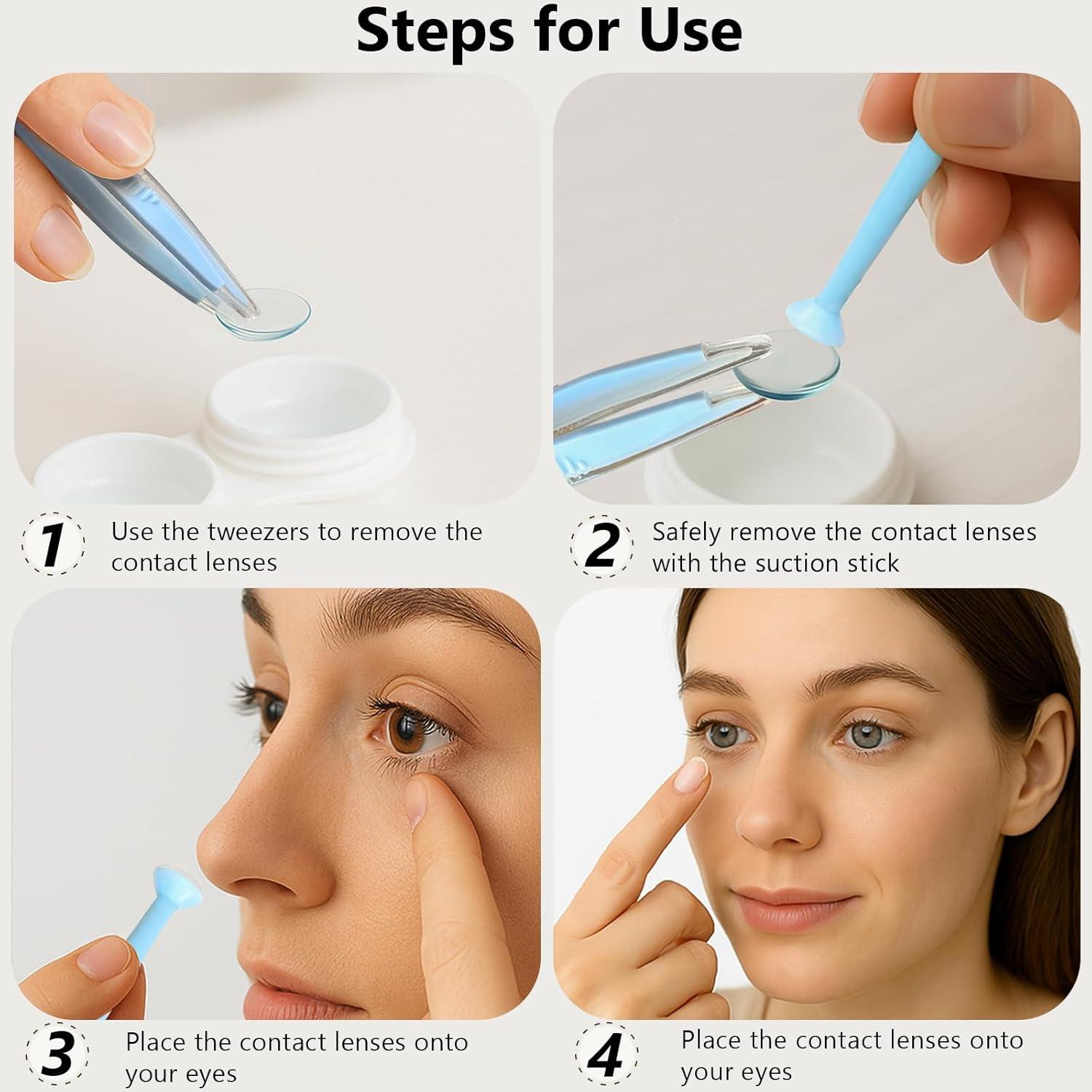 Steps for Use

1 Use the tweezers to remove the contact lenses

2 Safely remove the contact lenses with the suction stick

3 Place the contact lenses onto your eyes

4 Place the contact lenses onto your eyes