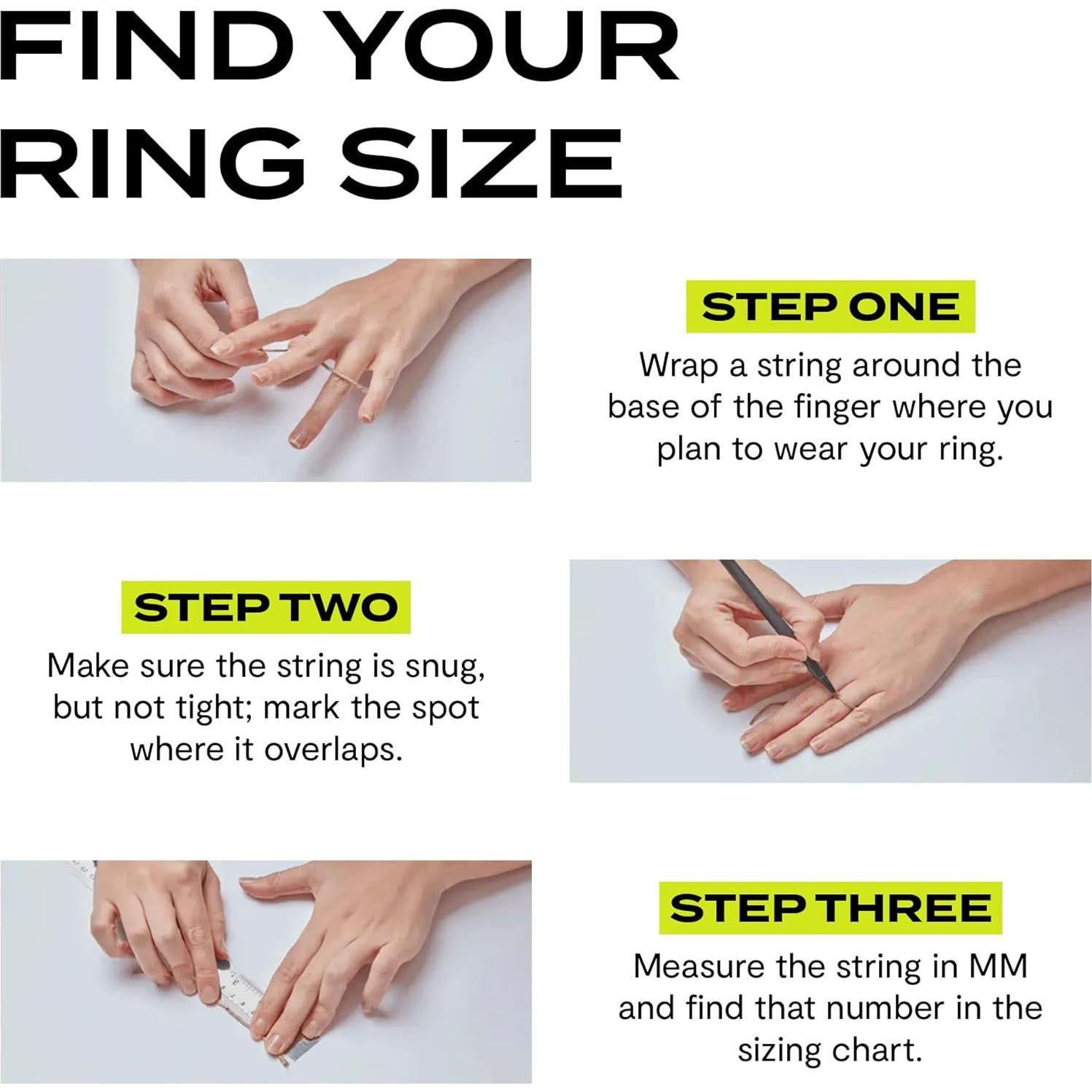 FIND YOUR RING SIZE

STEP ONE

Wrap a string around the base of the finger where you plan to wear your ring.

STEP TWO

Make sure the string is snug, but not tight; mark the spot where it overlaps.

STEP THREE

Measure the string in MM and find that number in the sizing chart.