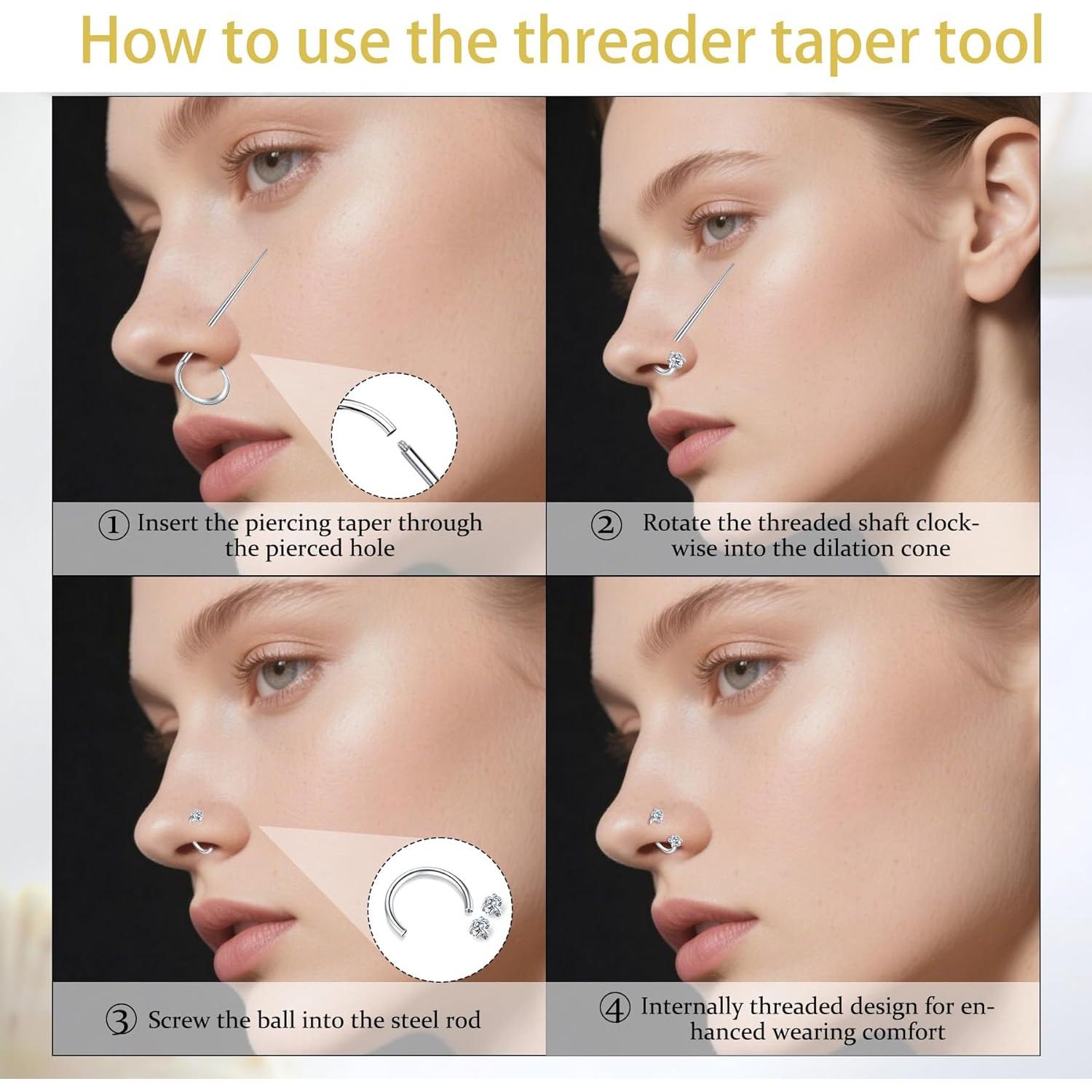 How to use the threader taper tool

① Insert the piercing taper through the pierced hole

② Rotate the threaded shaft clockwise into the dilation cone

③ Screw the ball into the steel rod

④ Internally threaded design for enhanced wearing comfort