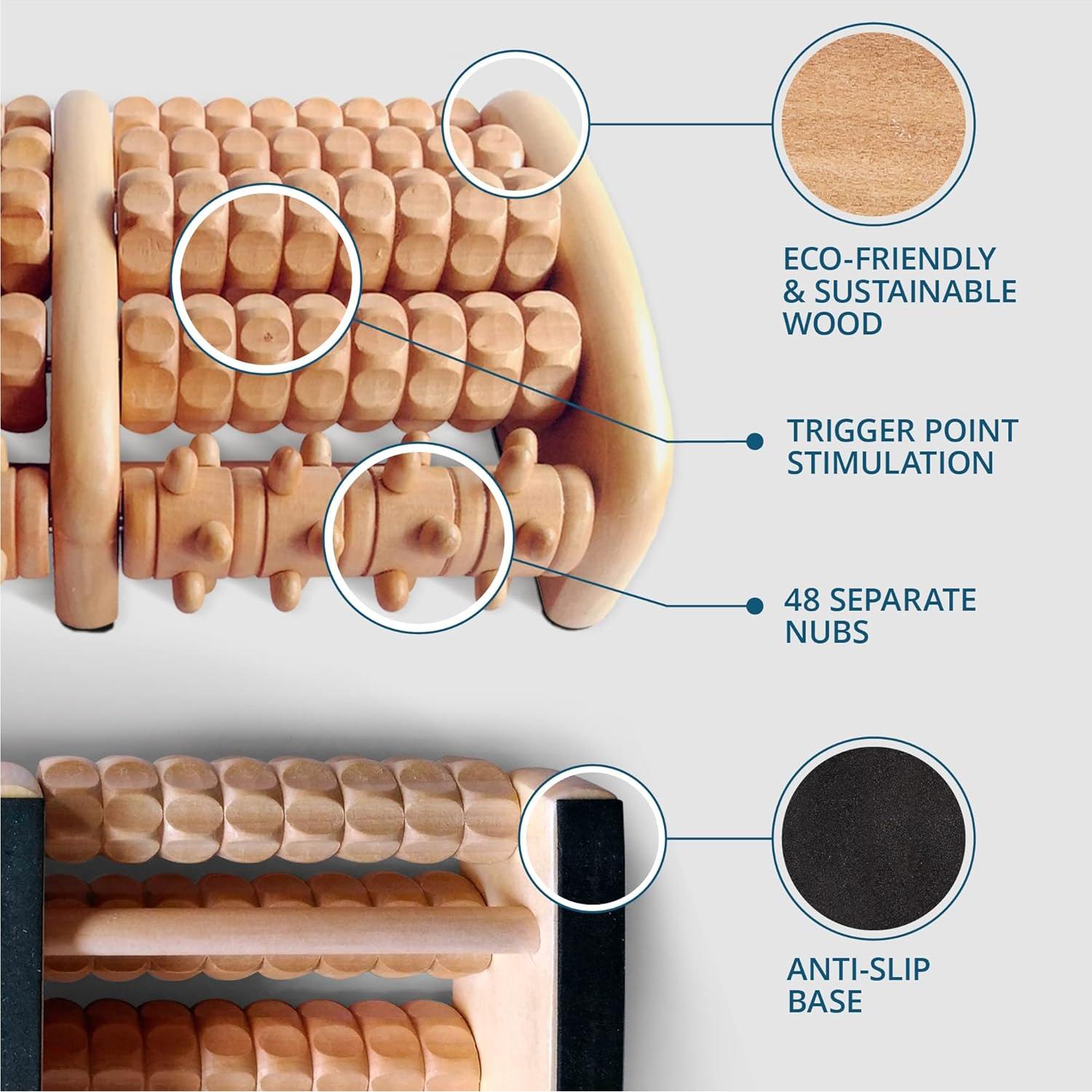 ECO-FRIENDLY
& SUSTAINABLE
WOOD

TRIGGER POINT
STIMULATION

48 SEPARATE
NUBS

ANTI-SLIP
BASE