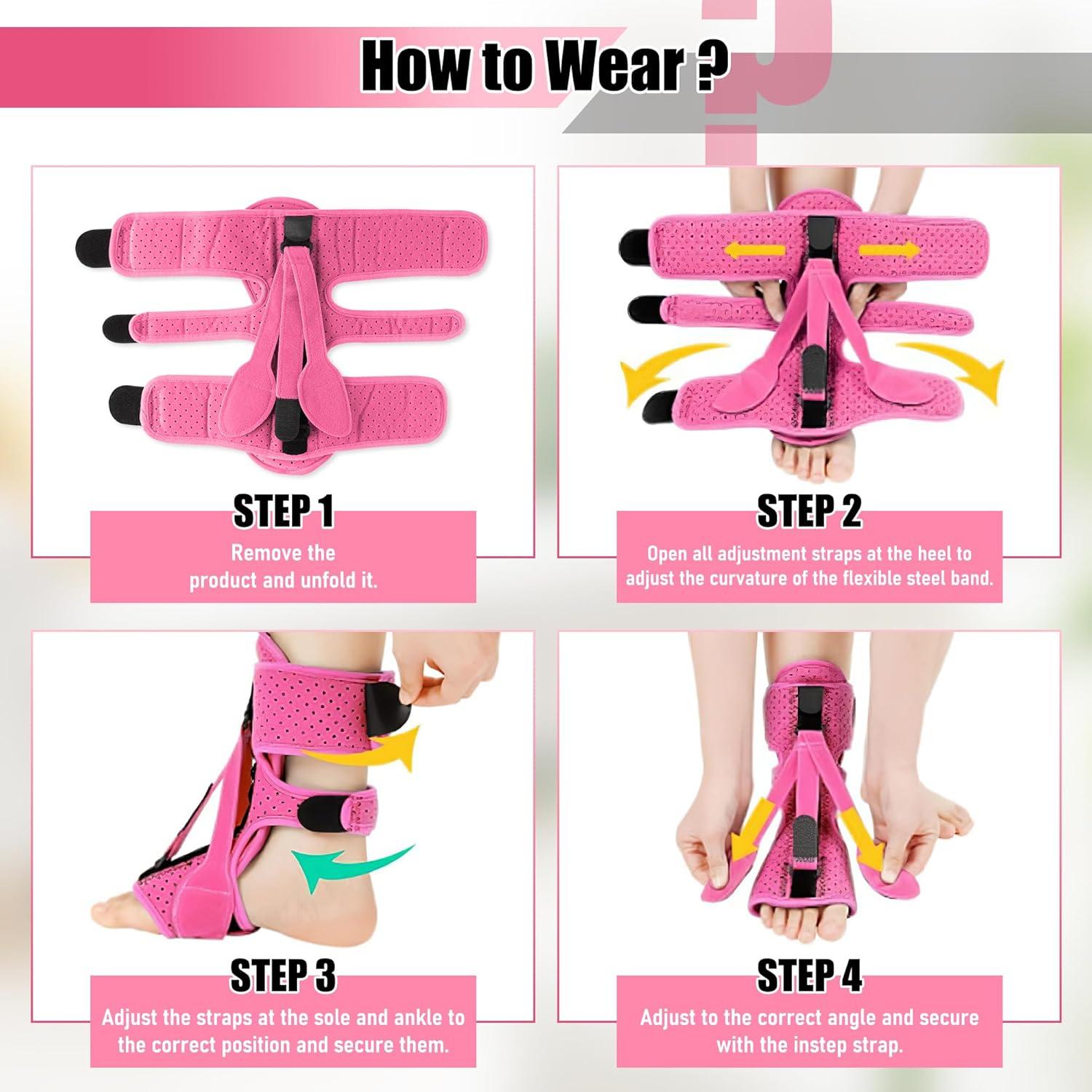 How to Wear ?

STEP 1
Remove the product and unfold it.

STEP 2
Open all adjustment straps at the heel to adjust the curvature of the flexible steel band.

STEP 3
Adjust the straps at the sole and ankle to the correct position and secure them.

STEP 4
Adjust to the correct angle and secure with the instep strap.