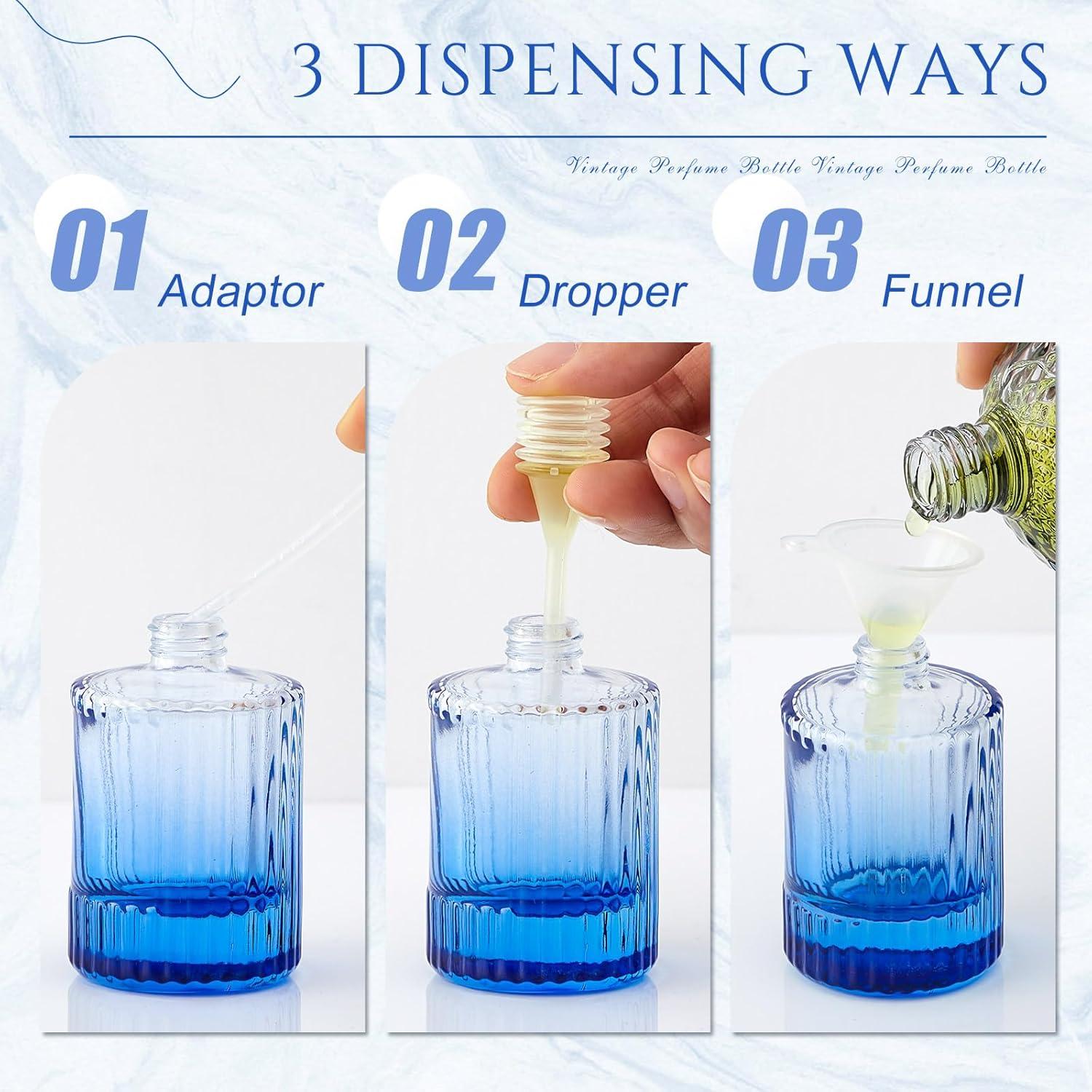 3 DISPENSING WAYS

Vintage Perfume Bottle Vintage Perfume Bottle

01 Adaptor

02 Dropper

03 Funnel