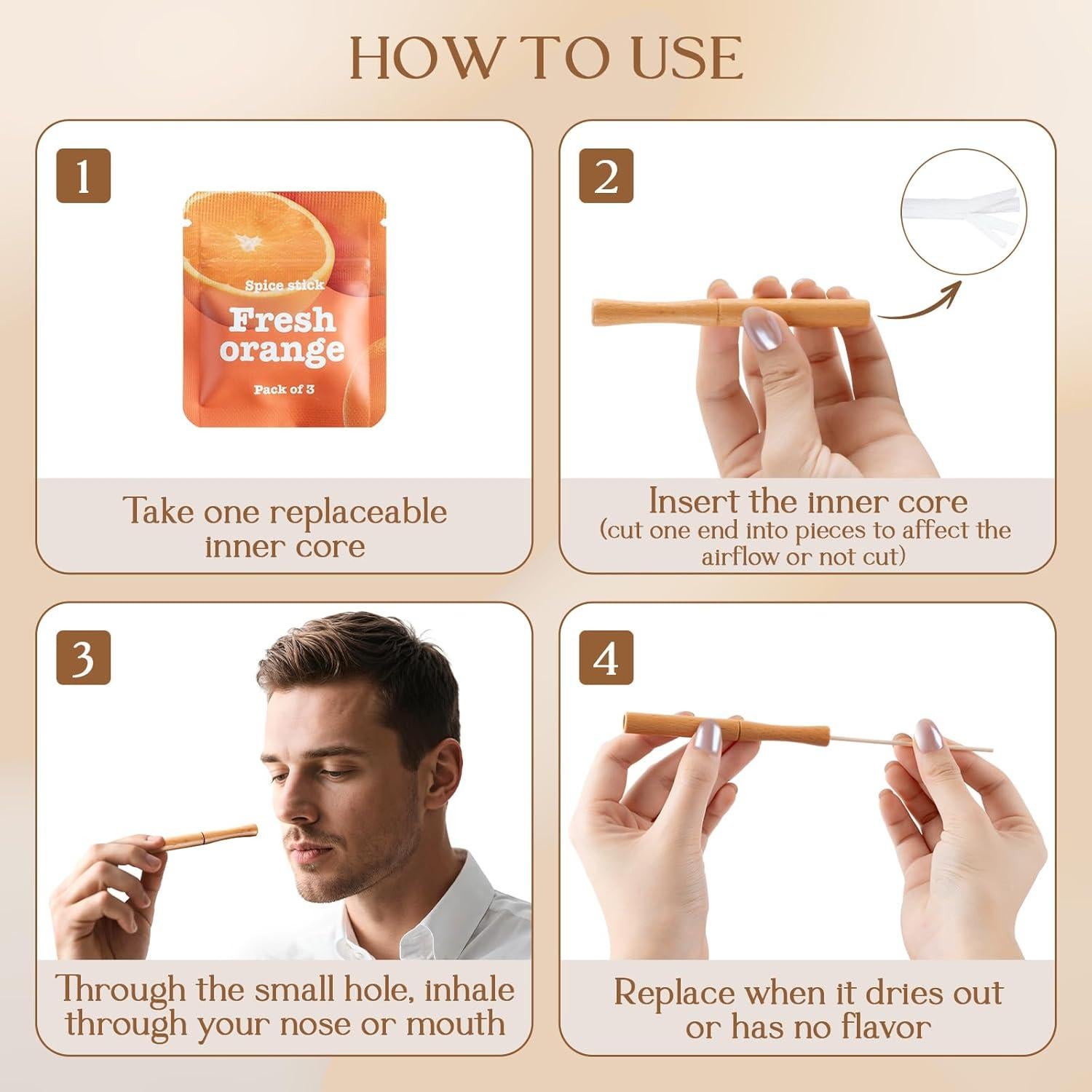 HOW TO USE

1

Spice stick
Fresh orange
Pack of 3

Take one replaceable inner core

2

Insert the inner core
(cut one end into pieces to affect the airflow or not cut)

3

Through the small hole, inhale through your nose or mouth

4

Replace when it dries out or has no flavor