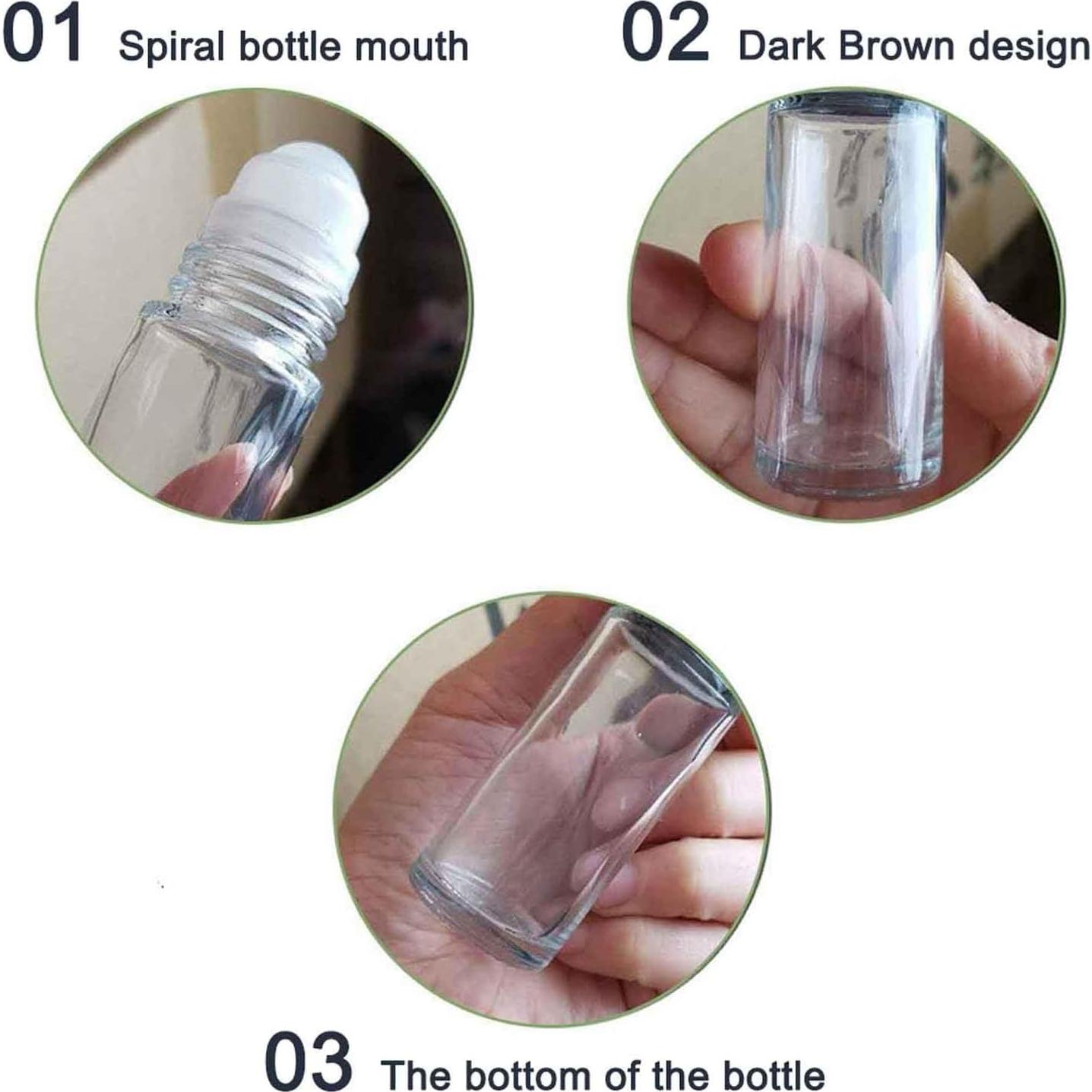 01 Spiral bottle mouth

02 Dark Brown design

03 The bottom of the bottle