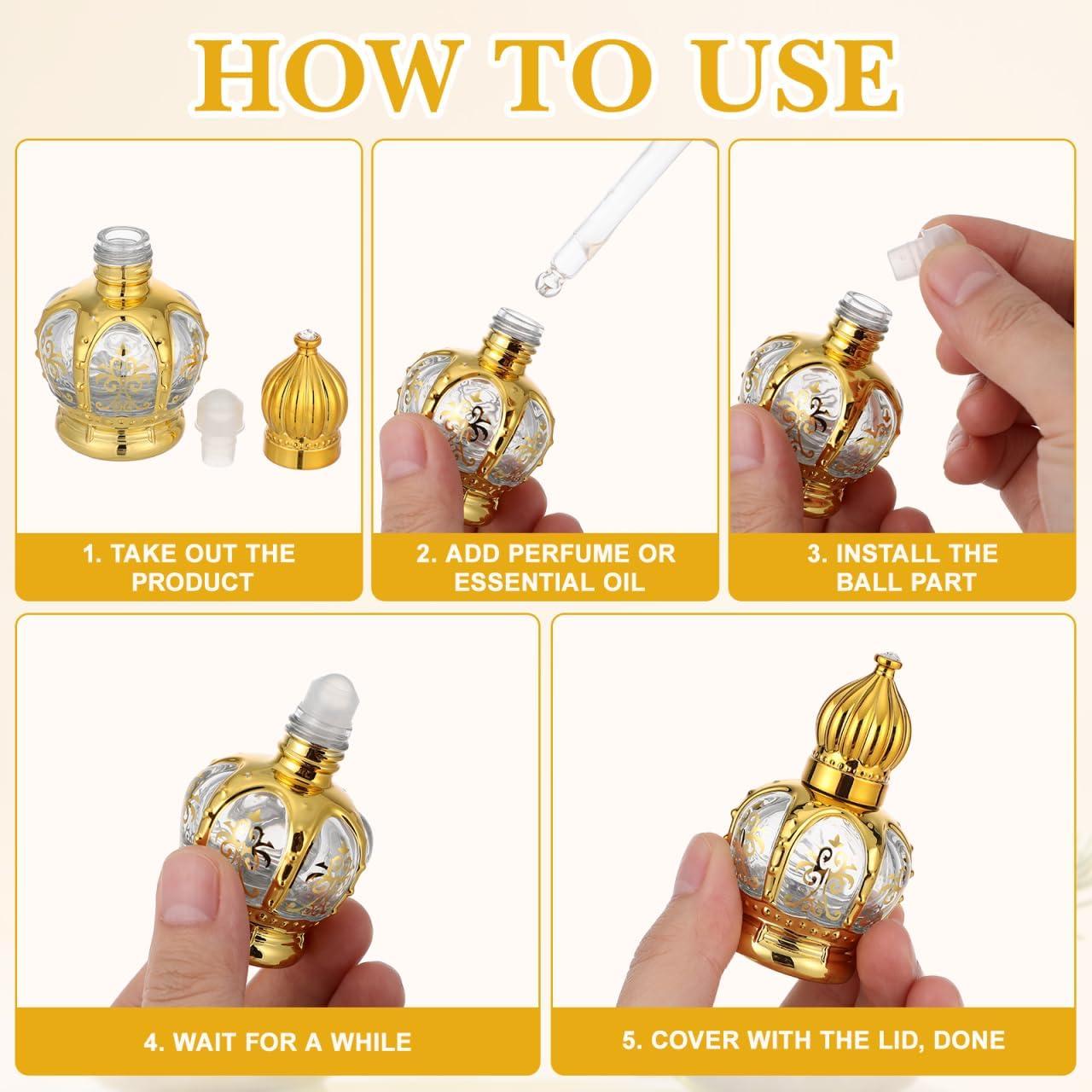 HOW TO USE

1. TAKE OUT THE PRODUCT

2. ADD PERFUME OR ESSENTIAL OIL

3. INSTALL THE BALL PART

4. WAIT FOR A WHILE

5. COVER WITH THE LID, DONE