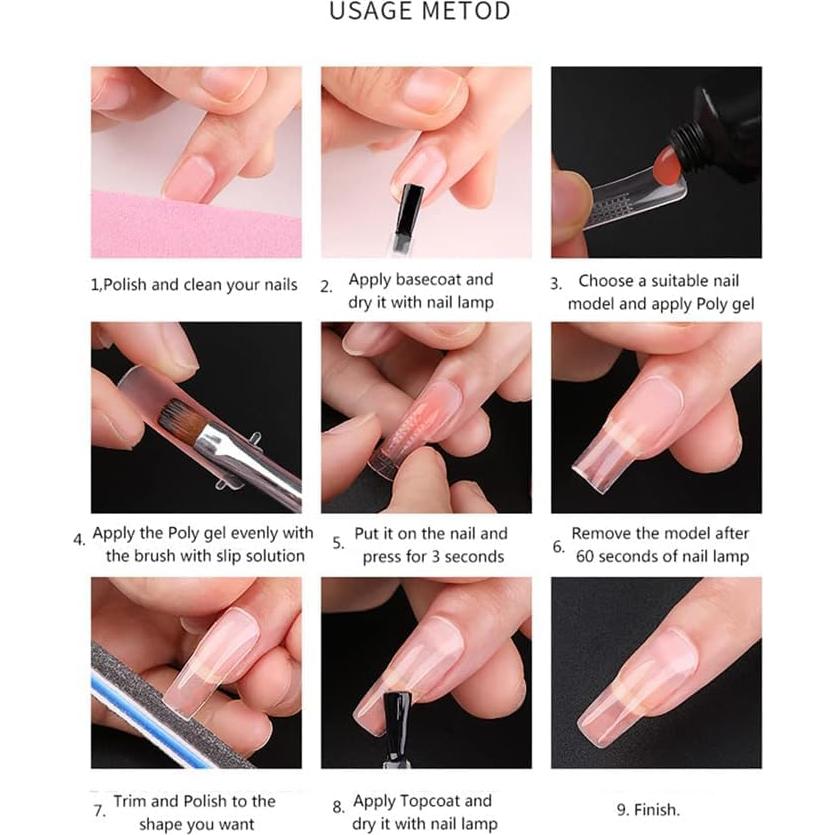 USAGE METOD

1,Polish and clean your nails

2. Apply basecoat and dry it with nail lamp

3. Choose a suitable nail model and apply Poly gel

4. Apply the Poly gel evenly with the brush with slip solution

5. Put it on the nail and press for 3 seconds

6. Remove the model after 60 seconds of nail lamp

7. Trim and Polish to the shape you want

8. Apply Topcoat and dry it with nail lamp

9. Finish.