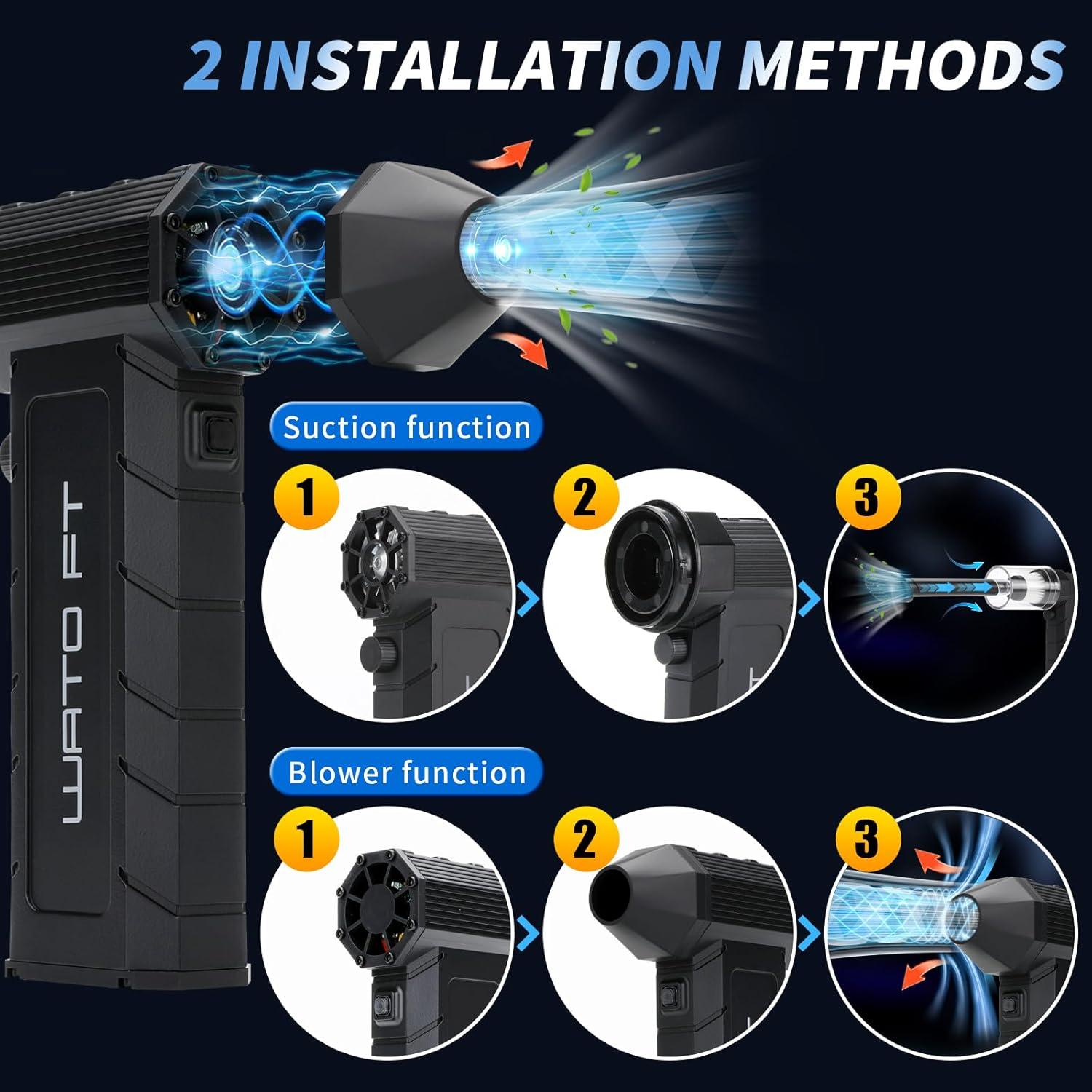 2 INSTALLATION METHODS

WATO FT

Suction function

1

2

3

Blower function

1

2

3