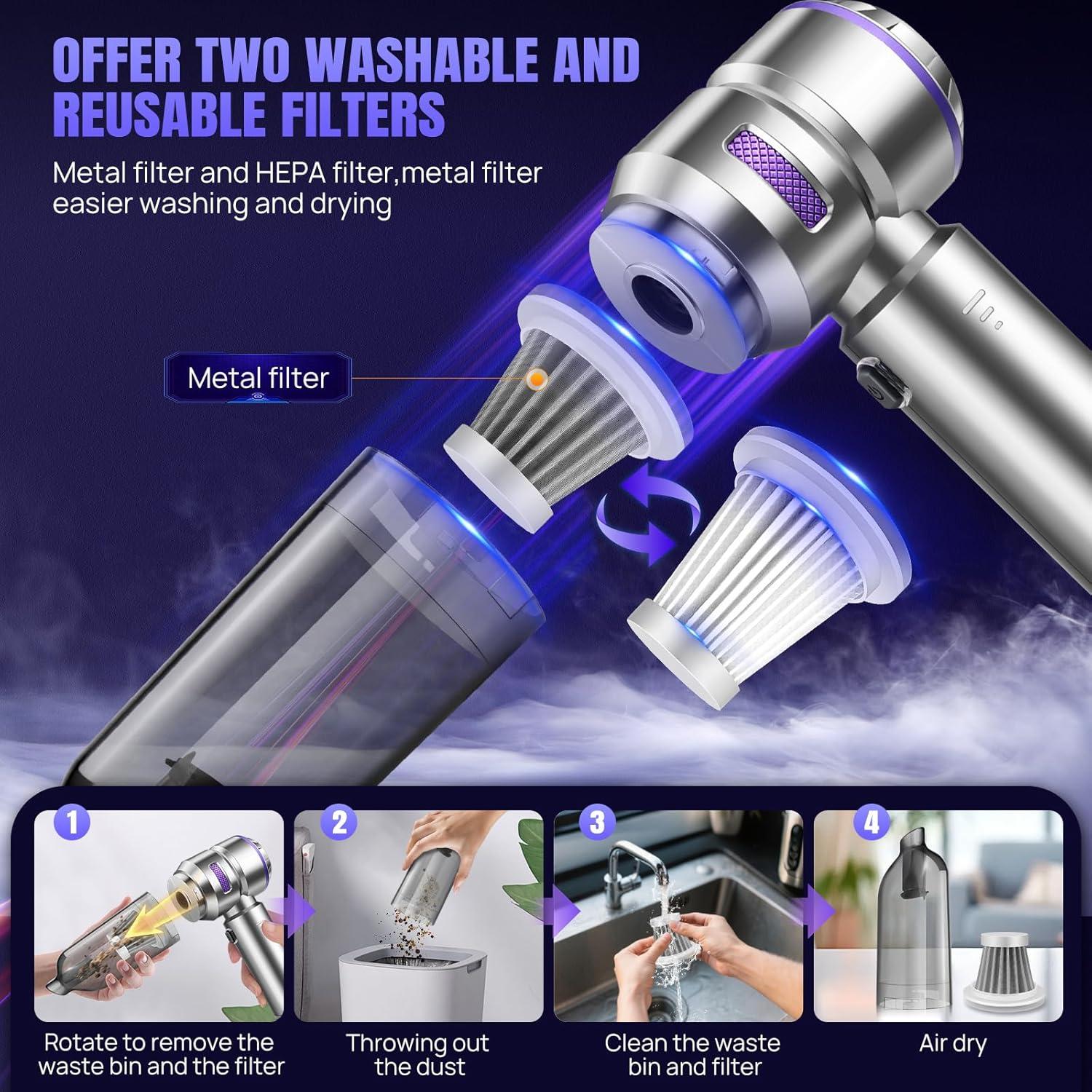 OFFER TWO WASHABLE AND REUSABLE FILTERS

Metal filter and HEPA filter,metal filter easier washing and drying

Metal filter

1
Rotate to remove the waste bin and the filter

2
Throwing out the dust

3
Clean the waste bin and filter

4
Air dry