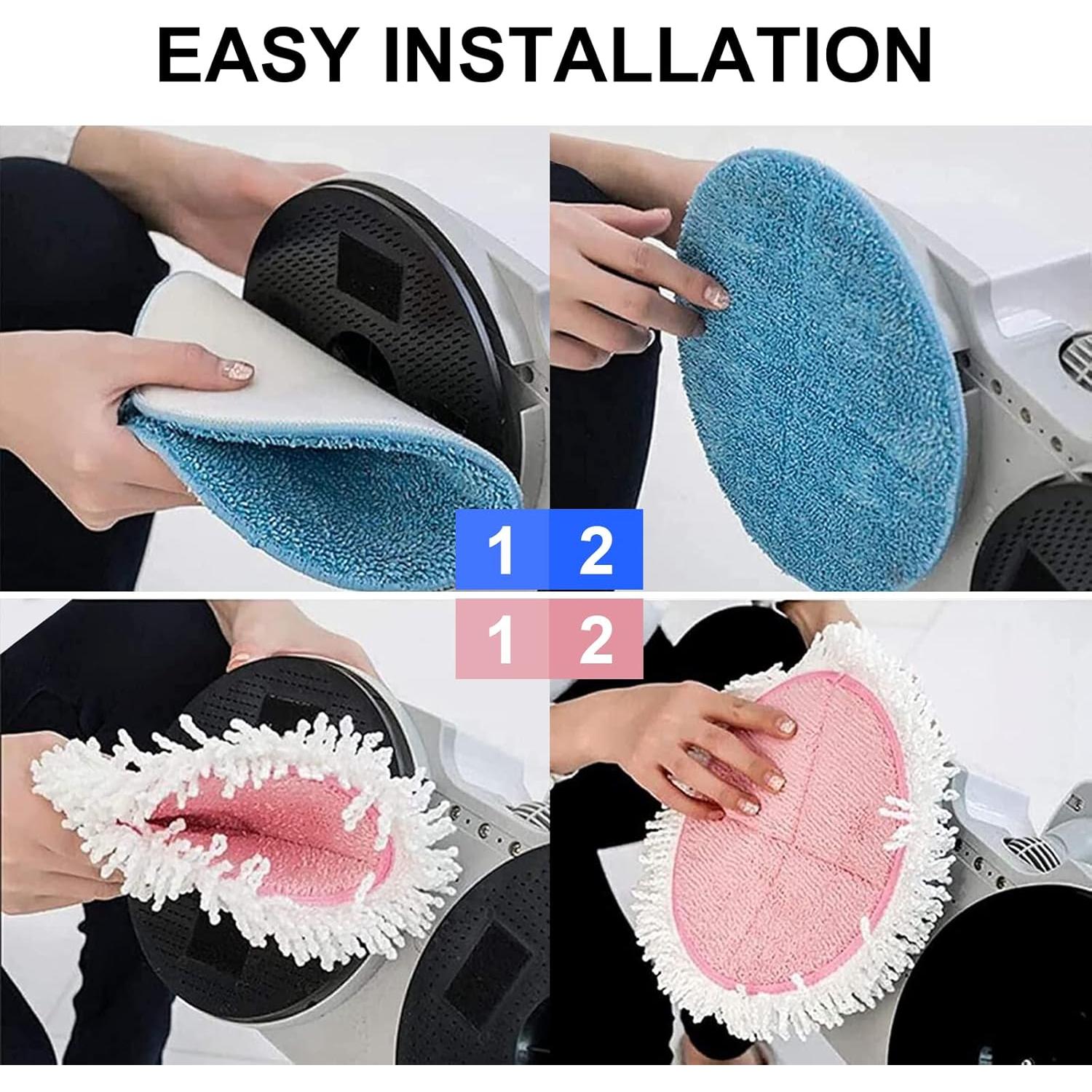 EASY INSTALLATION

1 2

1 2