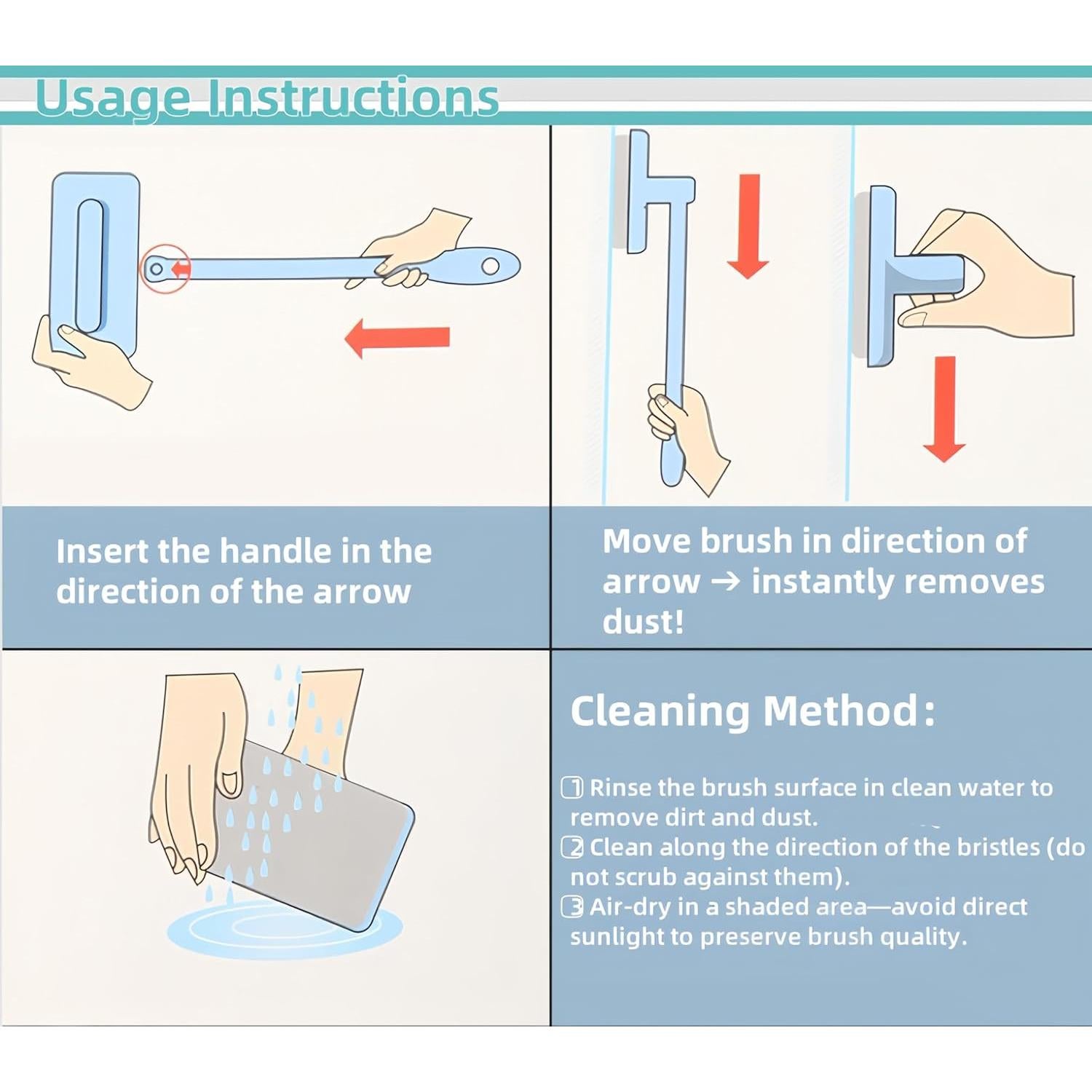 Usage Instructions

Insert the handle in the direction of the arrow

Move brush in direction of arrow → instantly removes dust!

Cleaning Method:

① Rinse the brush surface in clean water to remove dirt and dust.
② Clean along the direction of the bristles (do not scrub against them).
③ Air-dry in a shaded area—avoid direct sunlight to preserve brush quality.