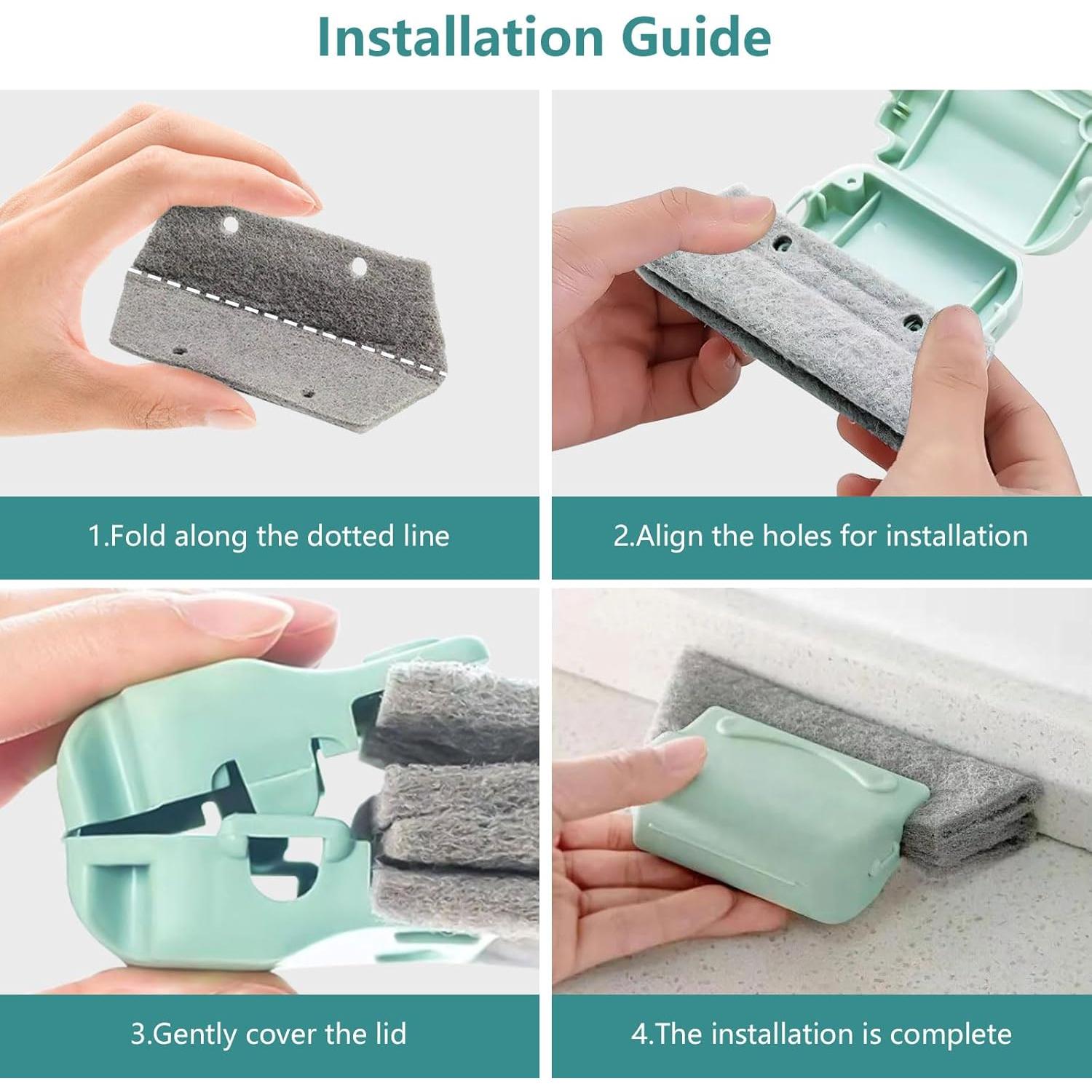 Installation Guide

1.Fold along the dotted line

2.Align the holes for installation

3.Gently cover the lid

4.The installation is complete