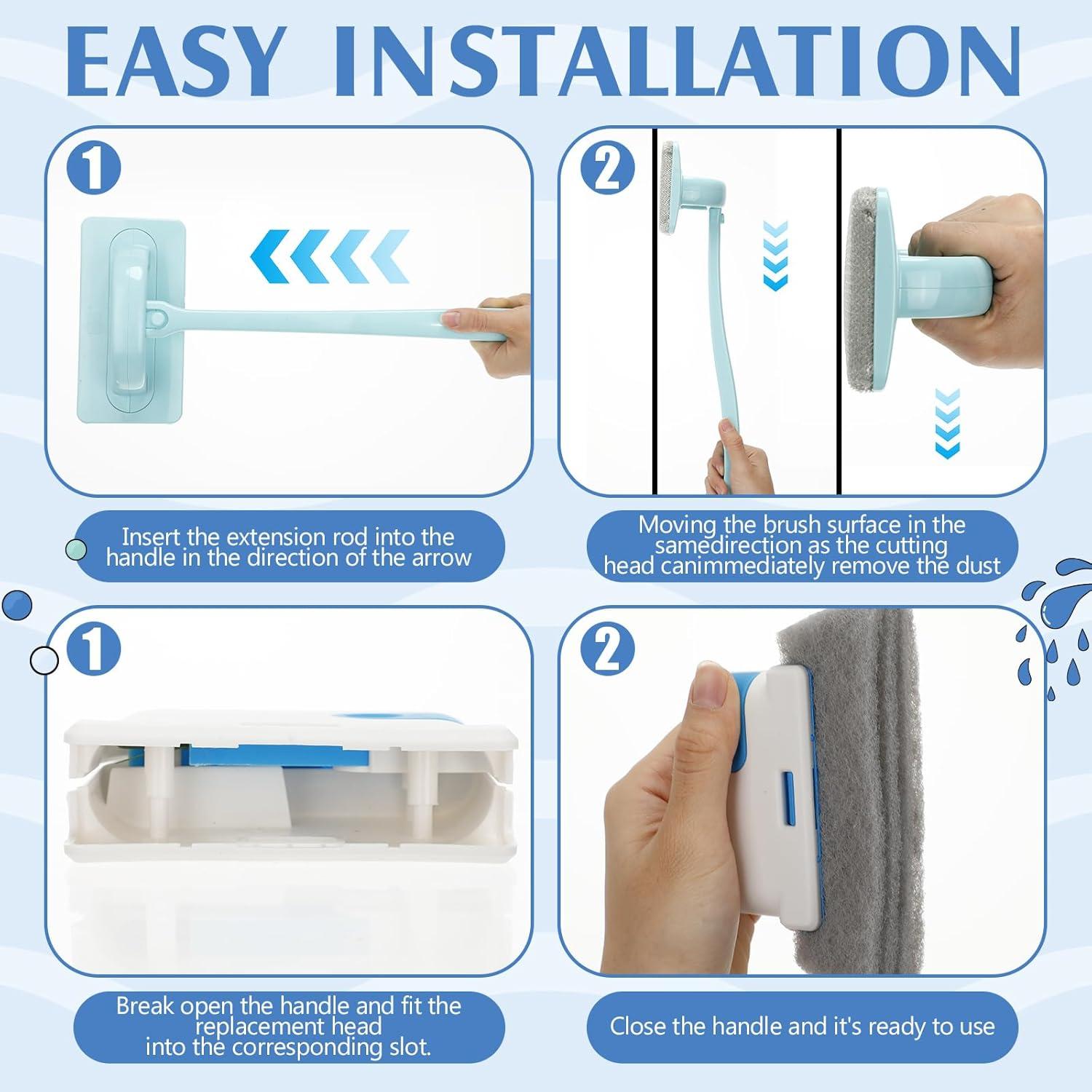 EASY INSTALLATION

1

Insert the extension rod into the handle in the direction of the arrow

2

Moving the brush surface in the samedirection as the cutting head canimmediately remove the dust

1

Break open the handle and fit the replacement head into the corresponding slot.

2

Close the handle and it's ready to use