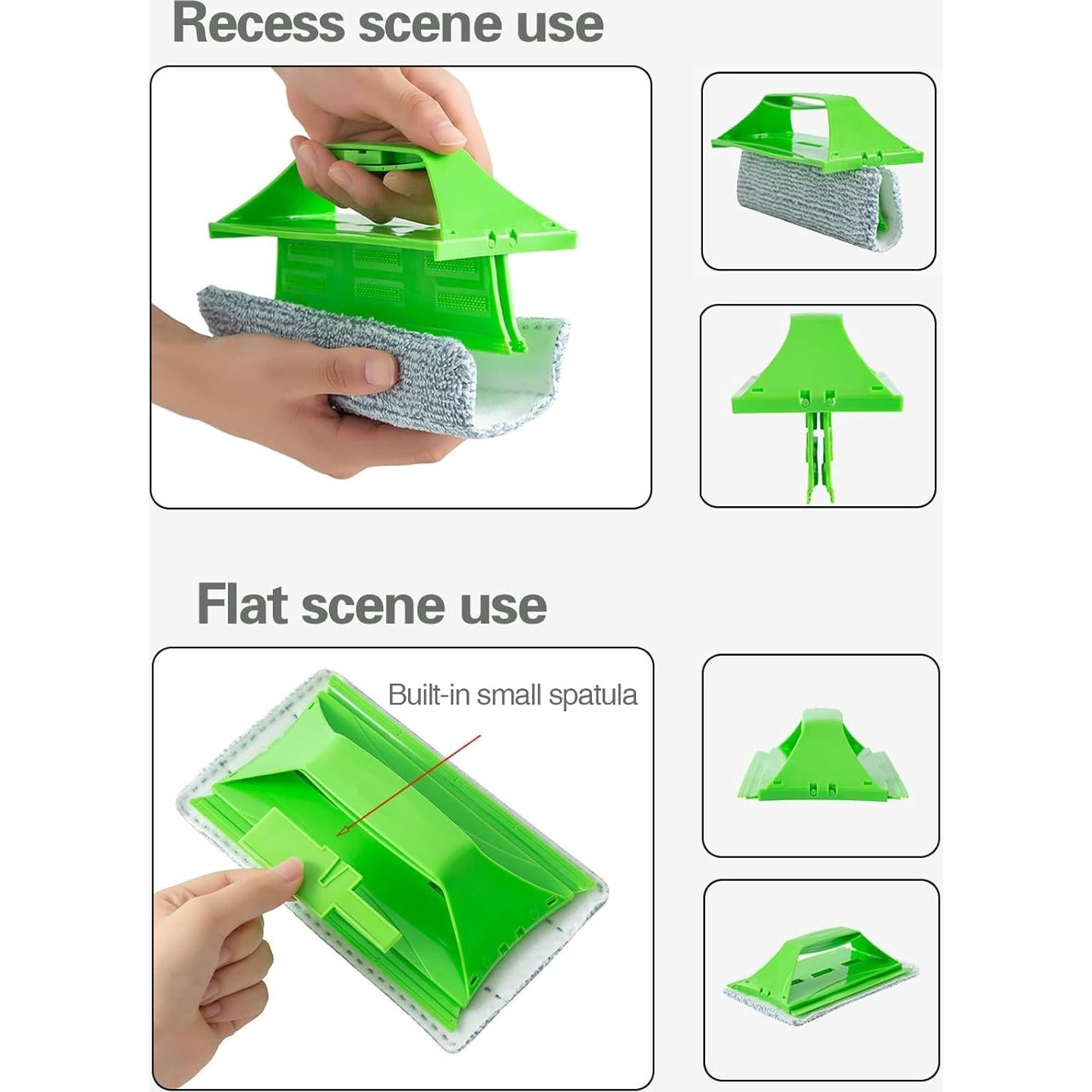 Recess scene use

Flat scene use

Built-in small spatula