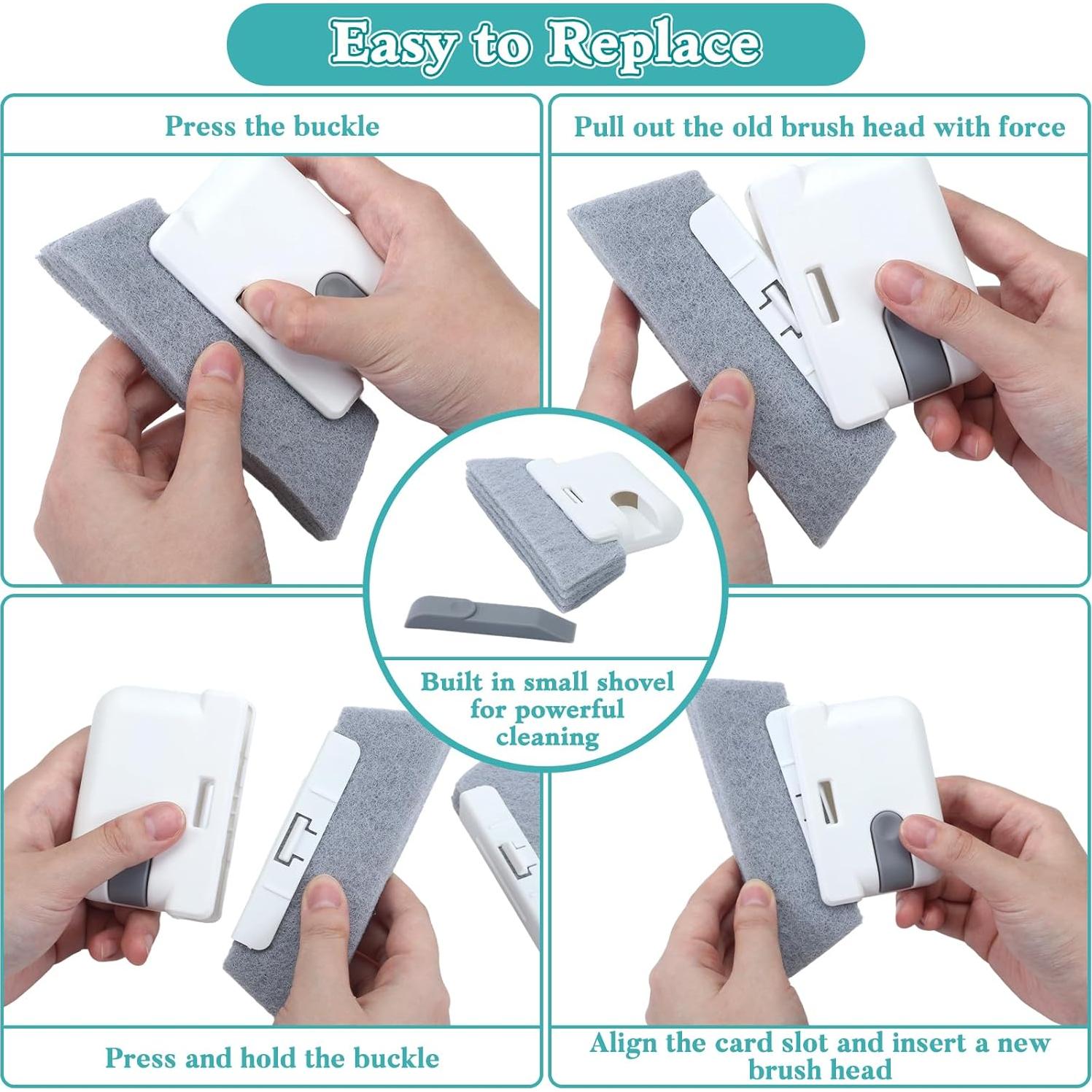 Easy to Replace

Press the buckle

Pull out the old brush head with force

Built in small shovel for powerful cleaning

Press and hold the buckle

Align the card slot and insert a new brush head