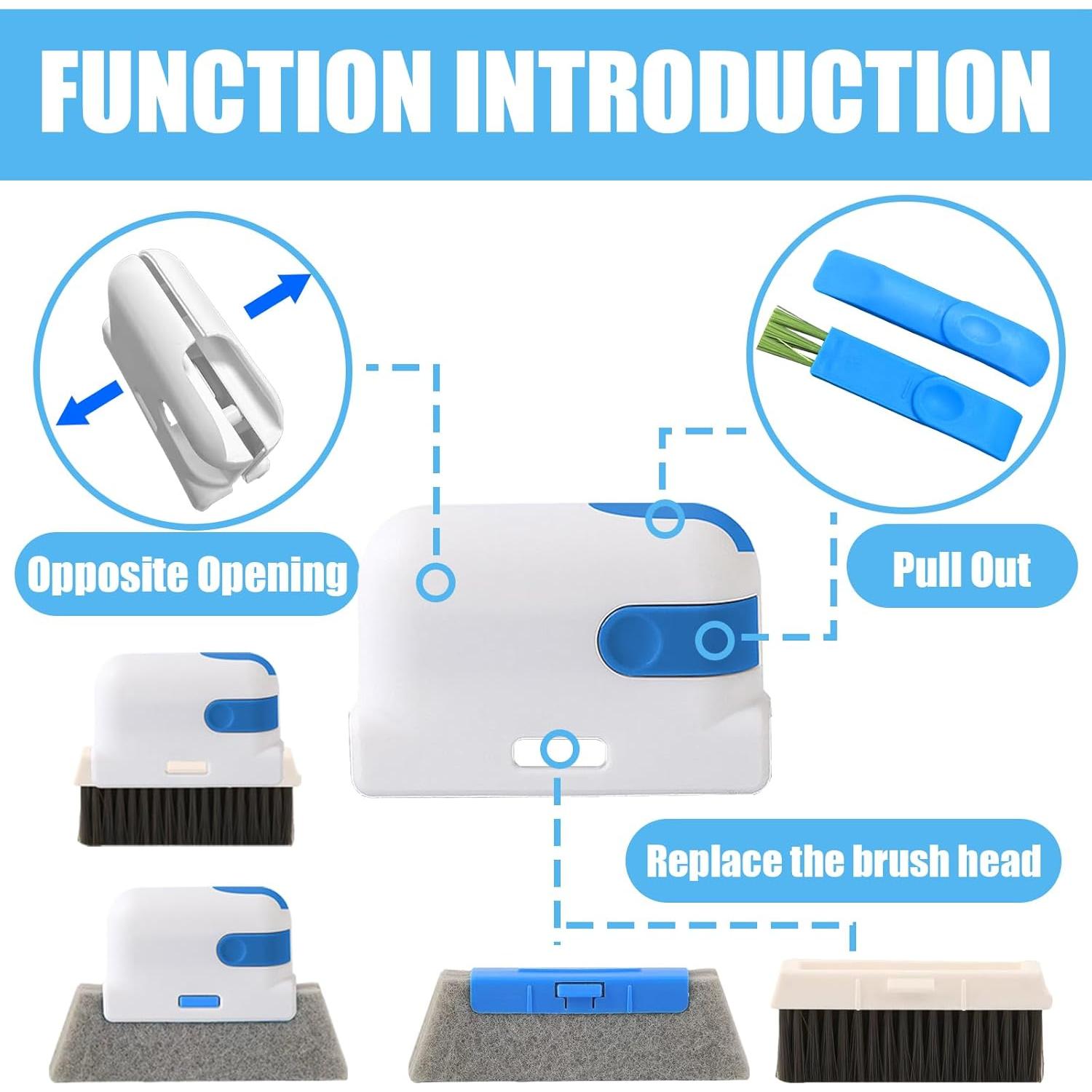 FUNCTION INTRODUCTION

Opposite Opening

Pull Out

Replace the brush head