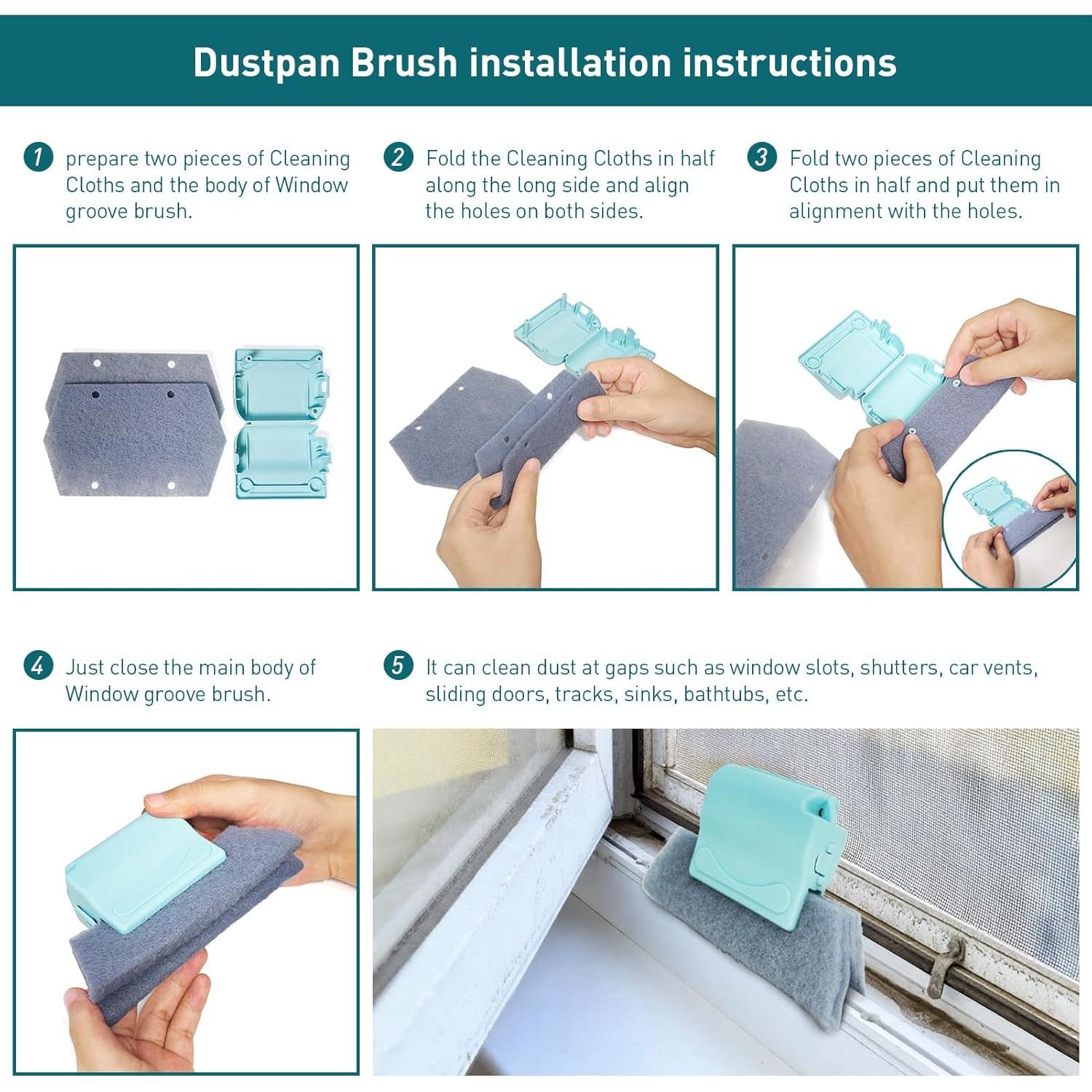 Dustpan Brush installation instructions

1 prepare two pieces of Cleaning Cloths and the body of Window groove brush.

2 Fold the Cleaning Cloths in half along the long side and align the holes on both sides.

3 Fold two pieces of Cleaning Cloths in half and put them in alignment with the holes.

4 Just close the main body of Window groove brush.

5 It can clean dust at gaps such as window slots, shutters, car vents, sliding doors, tracks, sinks, bathtubs, etc.