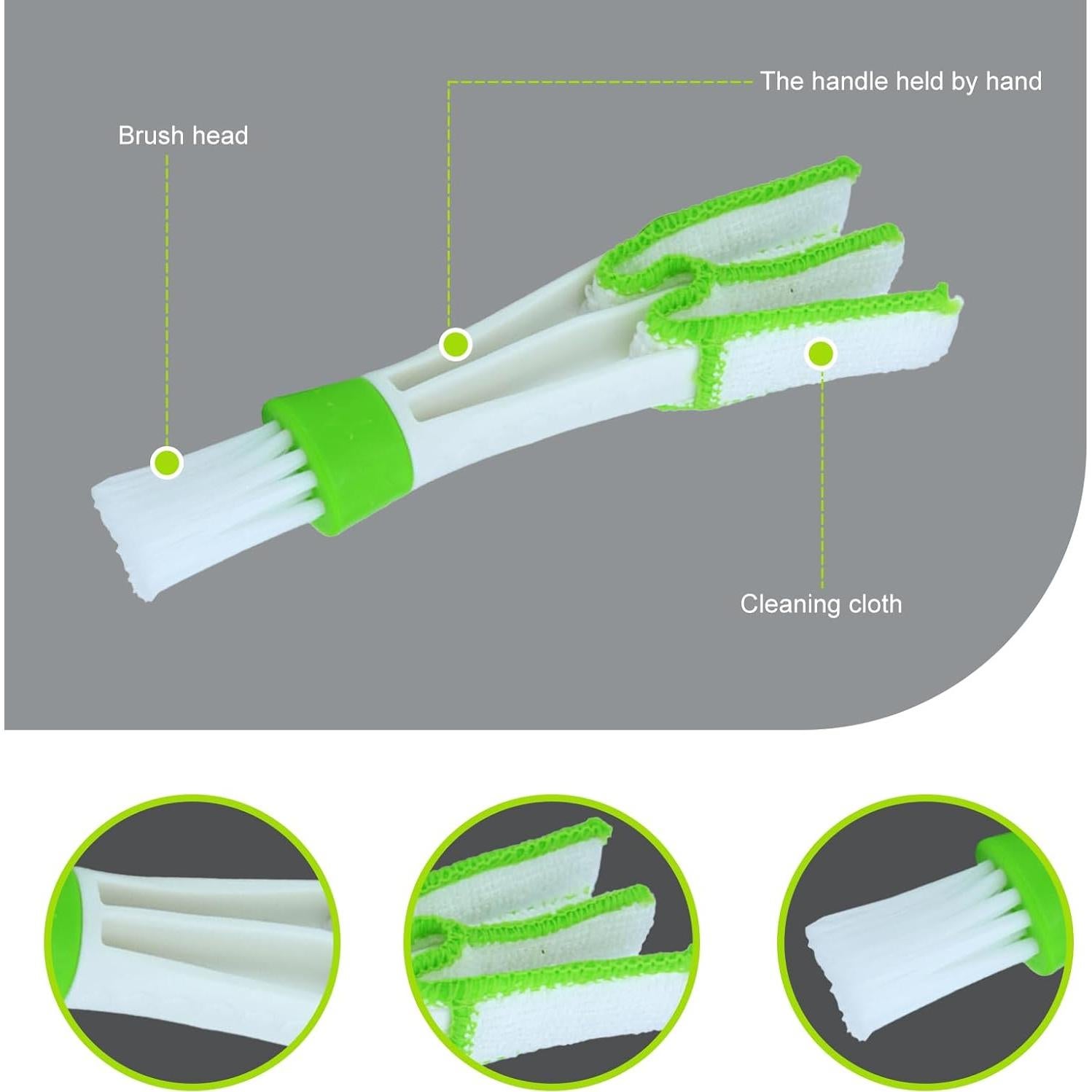 The handle held by hand

Brush head

Cleaning cloth