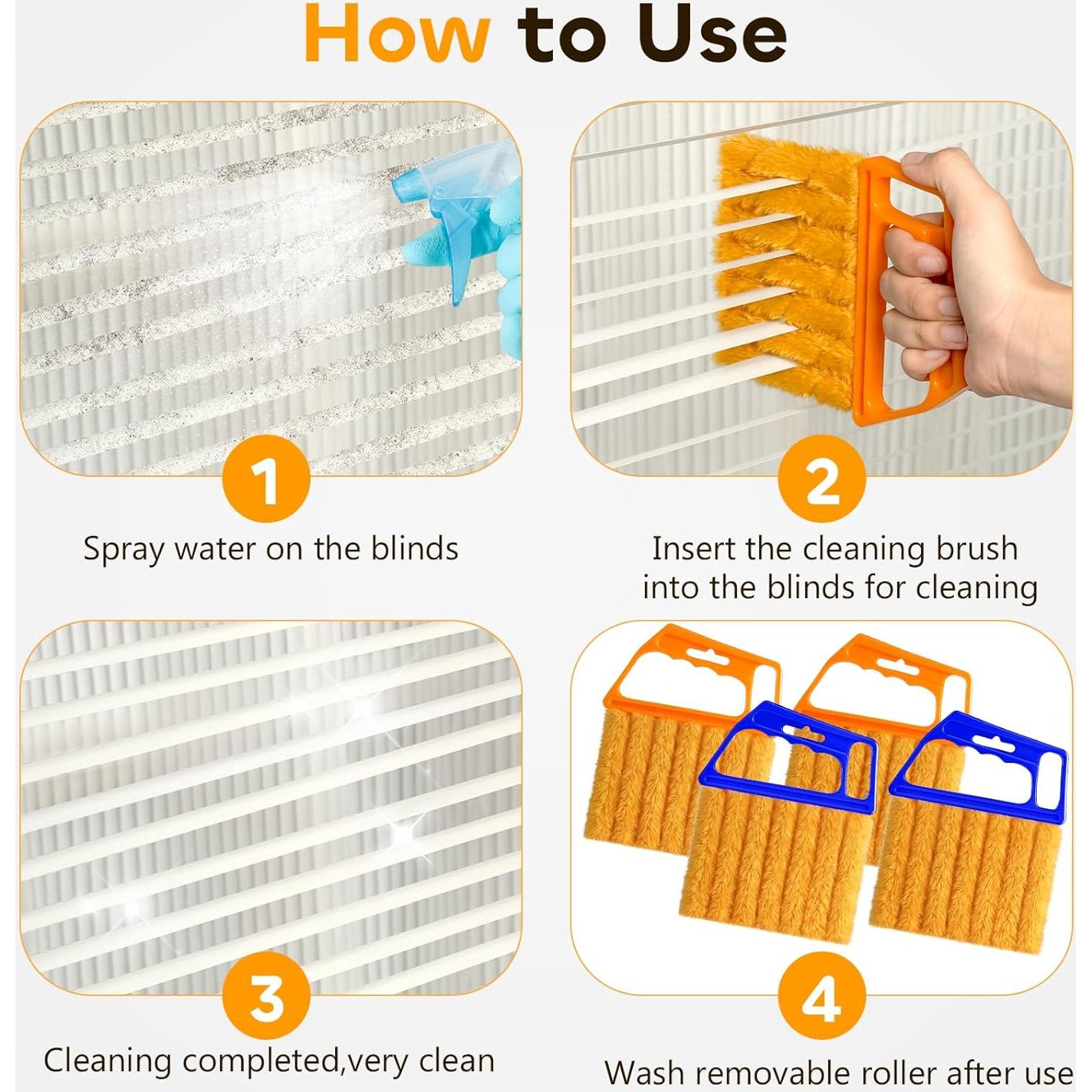 How to Use

1

Spray water on the blinds

2

Insert the cleaning brush into the blinds for cleaning

3

Cleaning completed,very clean

4

Wash removable roller after use