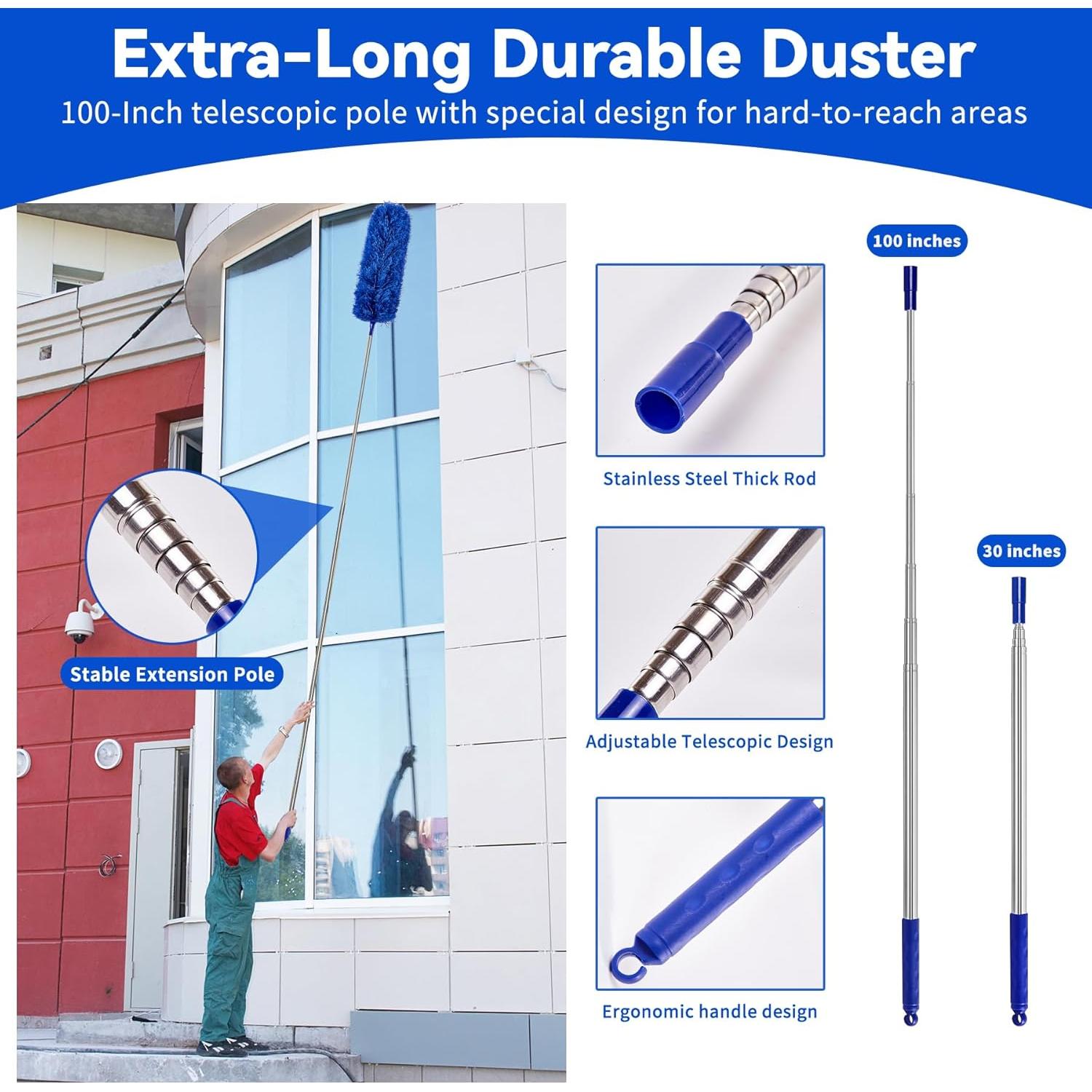 Extra-Long Durable Duster
100-Inch telescopic pole with special design for hard-to-reach areas

Stable Extension Pole

Stainless Steel Thick Rod

Adjustable Telescopic Design

Ergonomic handle design

100 inches

30 inches