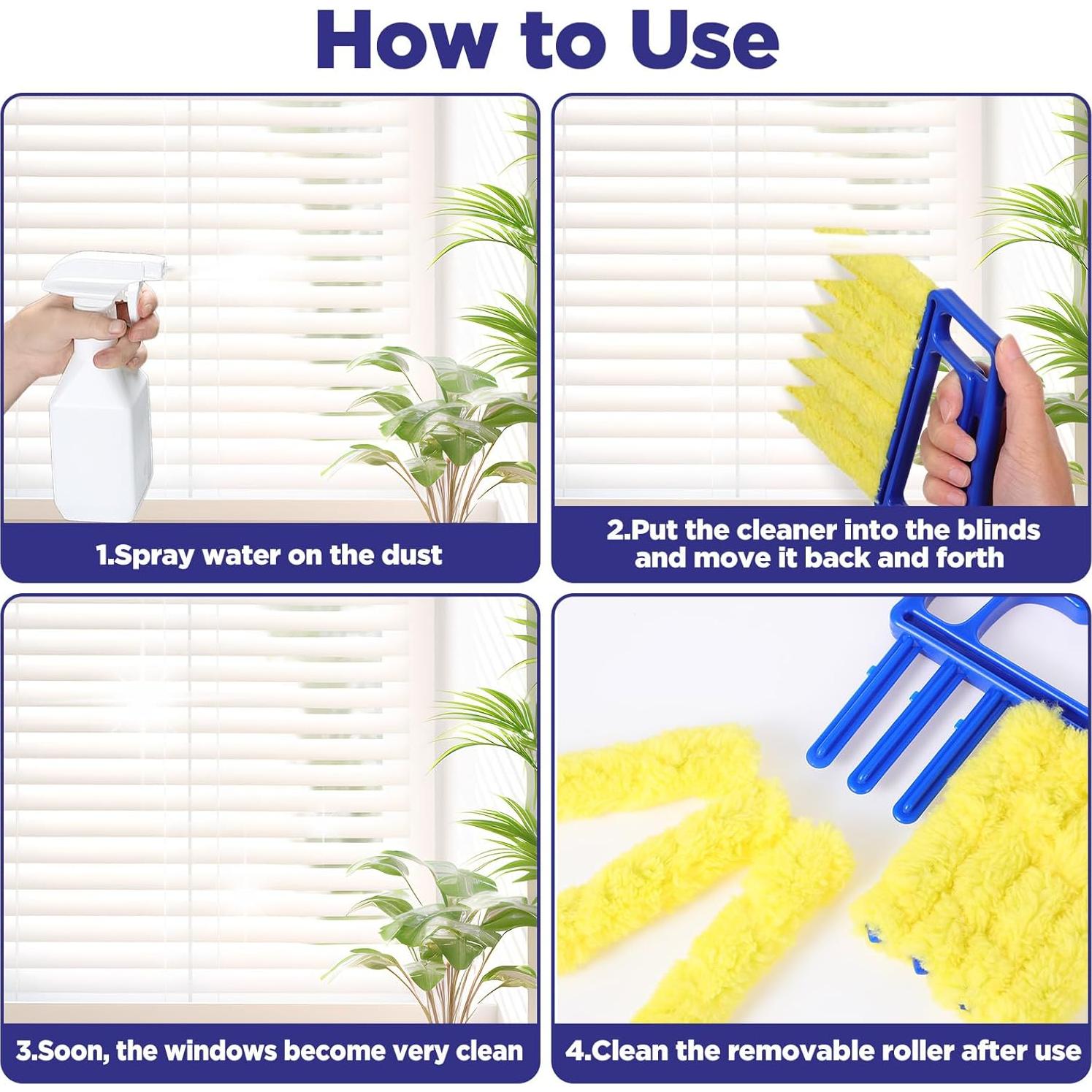 How to Use

1.Spray water on the dust

2.Put the cleaner into the blinds and move it back and forth

3.Soon, the windows become very clean

4.Clean the removable roller after use