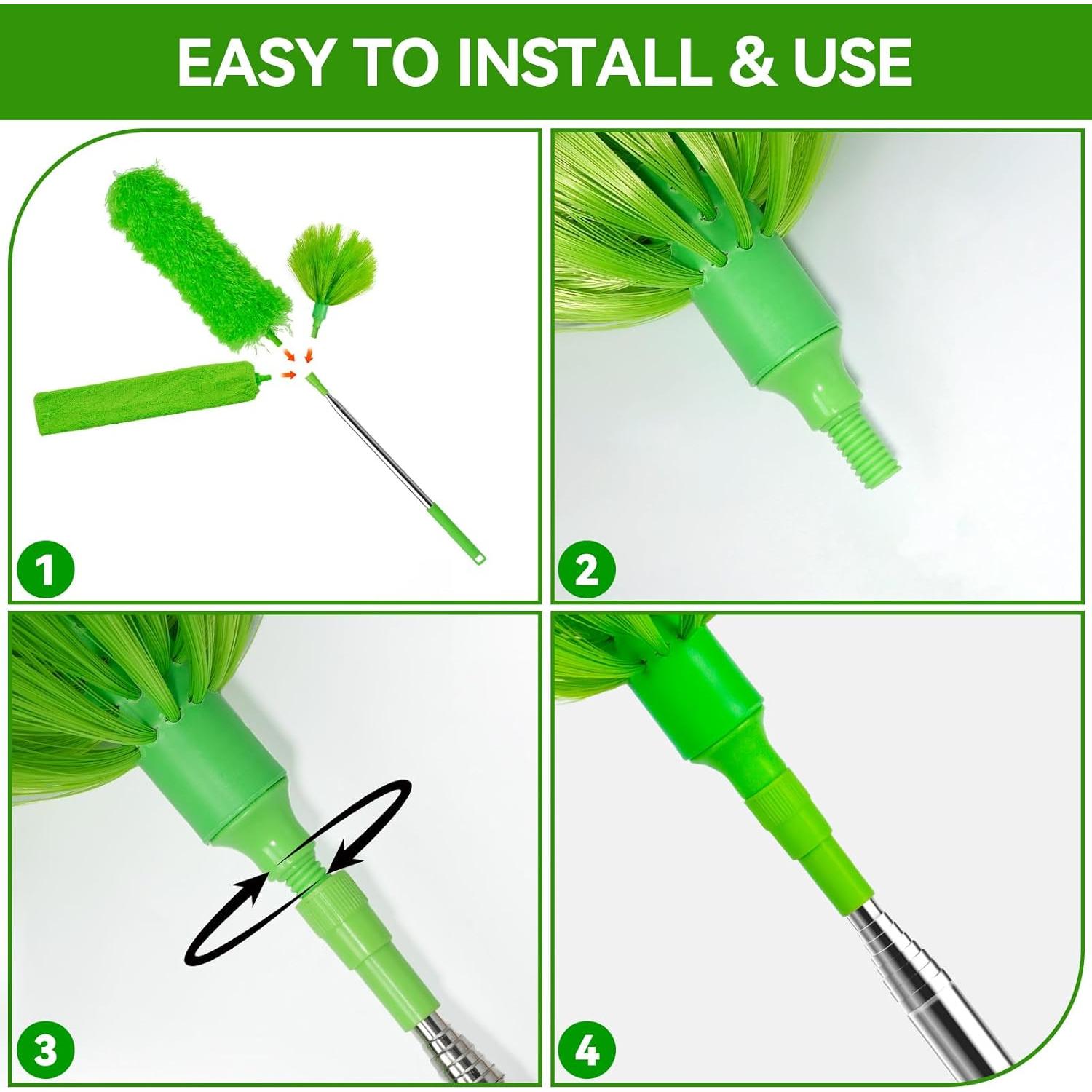 EASY TO INSTALL & USE

1

2

3

4